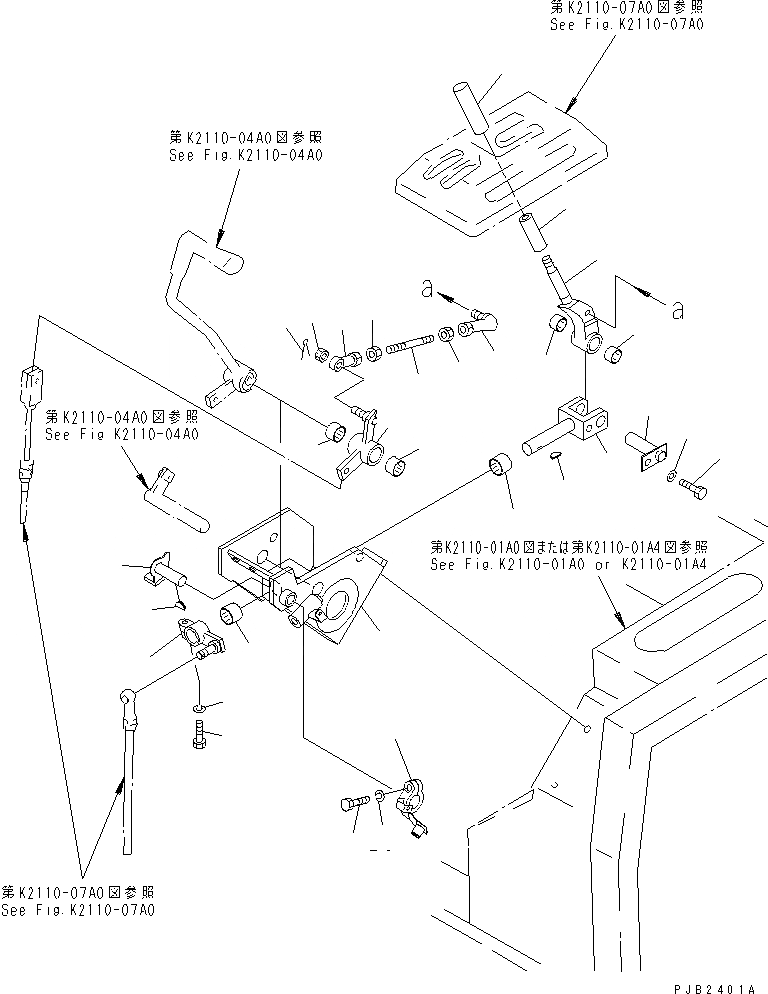 第K2110-07A0図参照
See Fig.K2110-07A0

第K2110-04A0図参照
See Fig.K2110-04A0

a

a

第K2110-04A0図参照
See Fig K2110-04A0

第K2110-01A0図または第K2110-01A4図参照
See Fig.K2110-01A0 or K2110-01A4

第K2110-07A0図参照
See Fig.K2110-07A0

PJB2401A