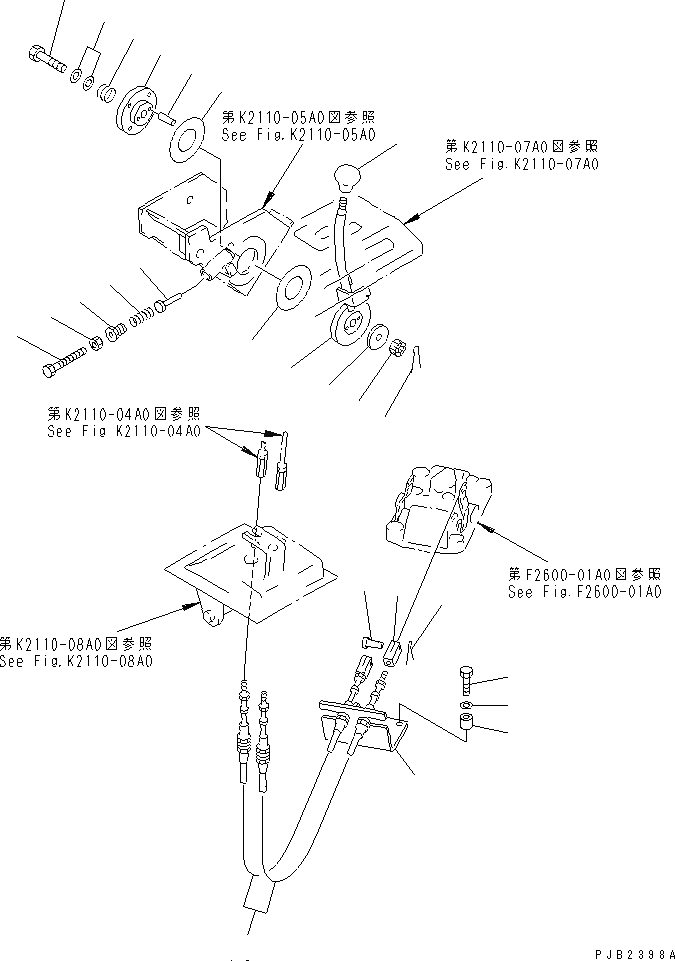 第K2110-05A0図参照
See Fig.K2110-05A0

第K2110-07A0図参照
See Fig.K2110-07A0

第K2110-04A0図参照
See Fig K2110-04A0

第F2600-01A0図参照
See Fig.F2600-01A0

第K2110-08A0図参照
See Fig.K2110-08A0

PJB2398A