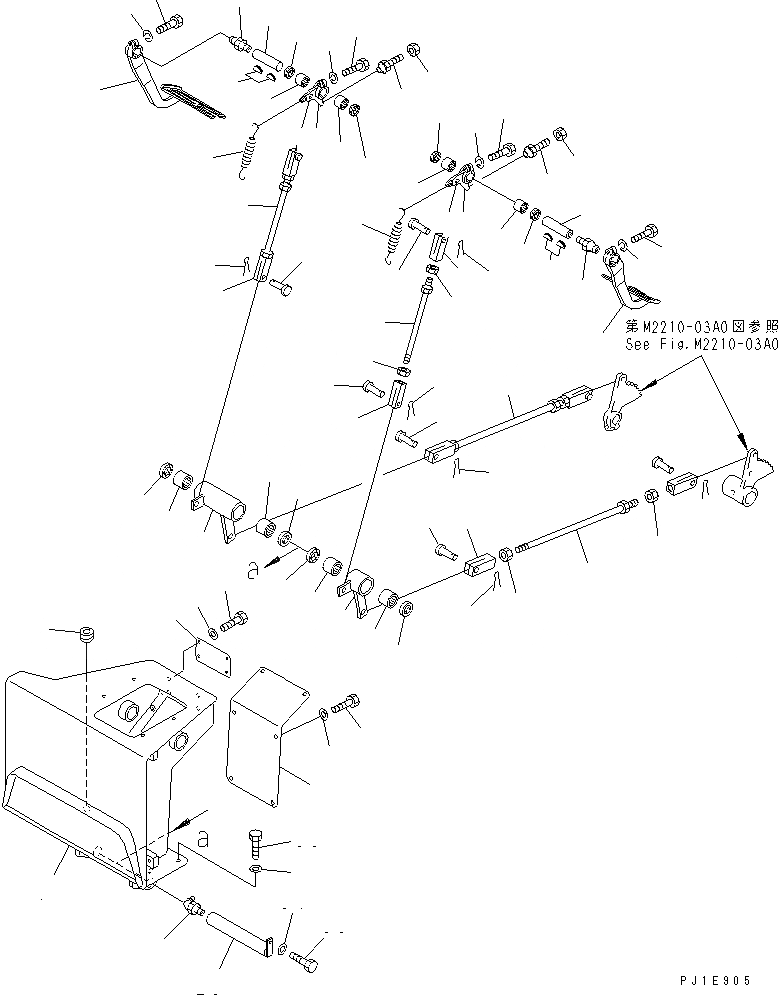 第M2210-03A0図参照
See Fig.M2210-03A0

a

a

PJ1E905