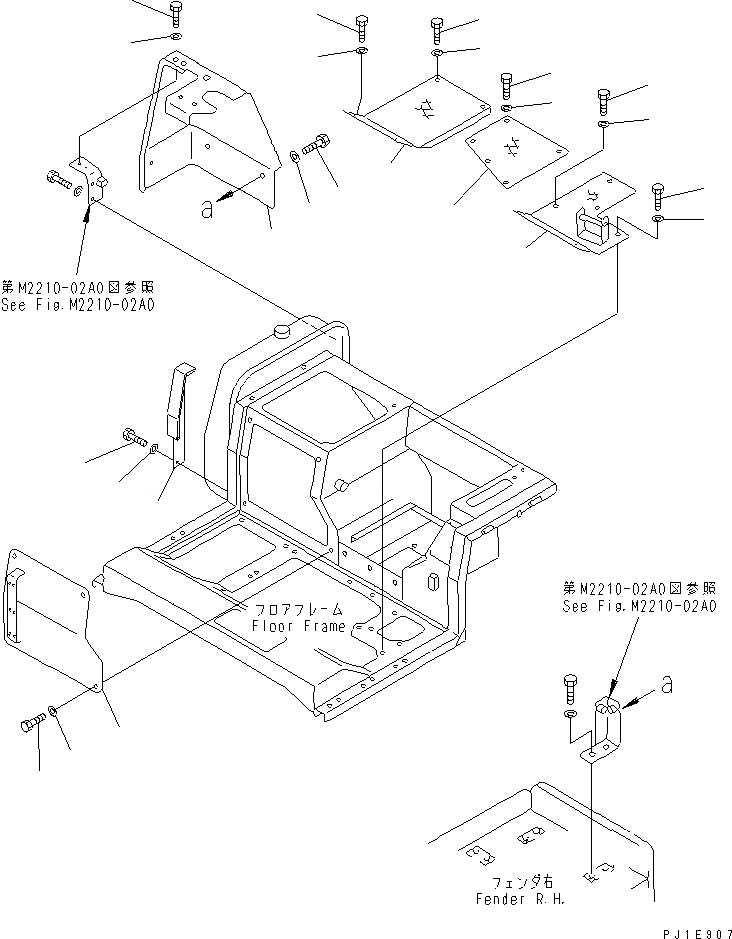 a

第M2210-02A0図参照
See Fig.M2210-02A0

フロアフレーム
Floor Frame

第M2210-02A0図参照
See Fig.M2210-02A0

a

フェンダ右
Fender R.H.

PJ1E907