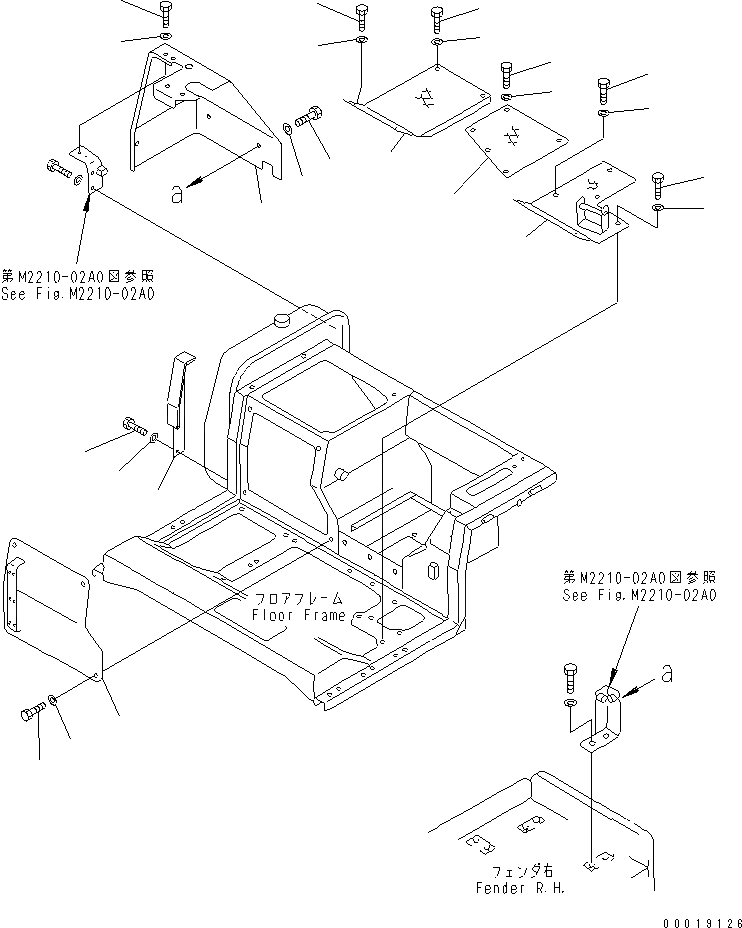 a

第M2210-02A0図参照
See Fig.M2210-02A0

フロアフレーム
Floor Frame

第M2210-02A0図参照
See Fig.M2210-02A0

a

フェンダ右
Fender R.H.

00019126