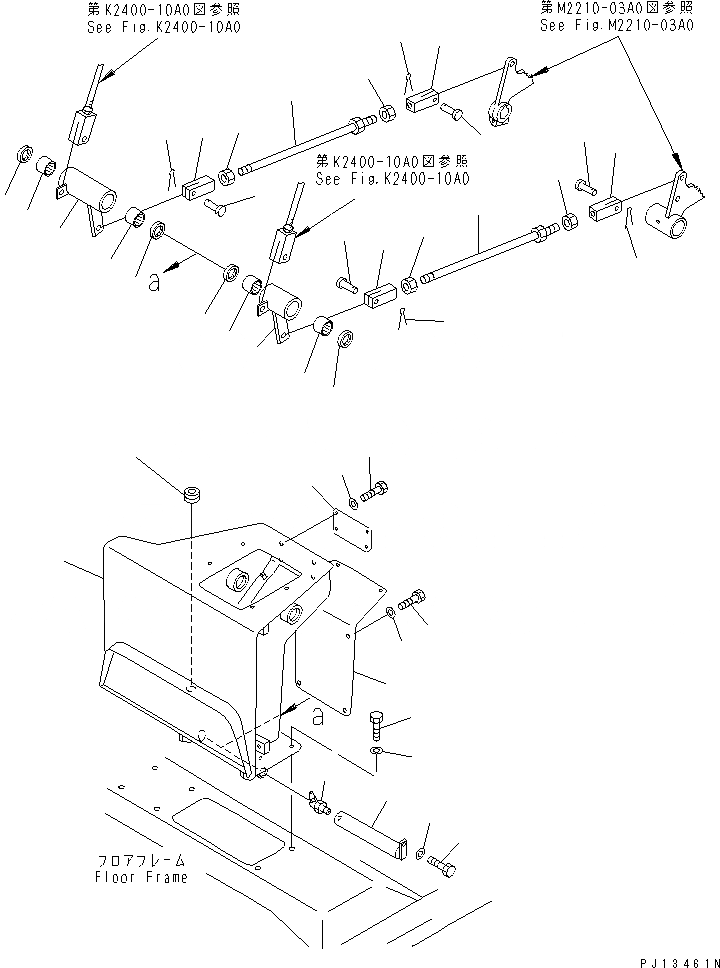 第K2400-10A0図参照
See Fig.K2400-10A0

第M2210-03A0図参照
See Fig.M2210-03A0

第K2400-10A0図参照
See Fig.K2400-10A0

a

a

フロアフレーム
Floor Frame

PJ13461N