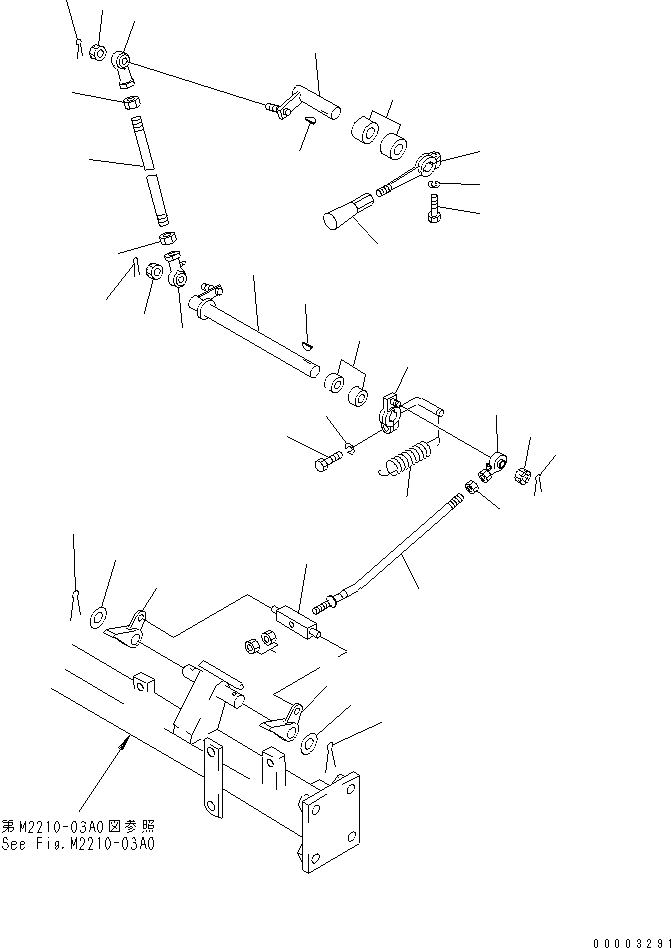 第M2210-03A0図参照
See Fig.M2210-03A0

00003291