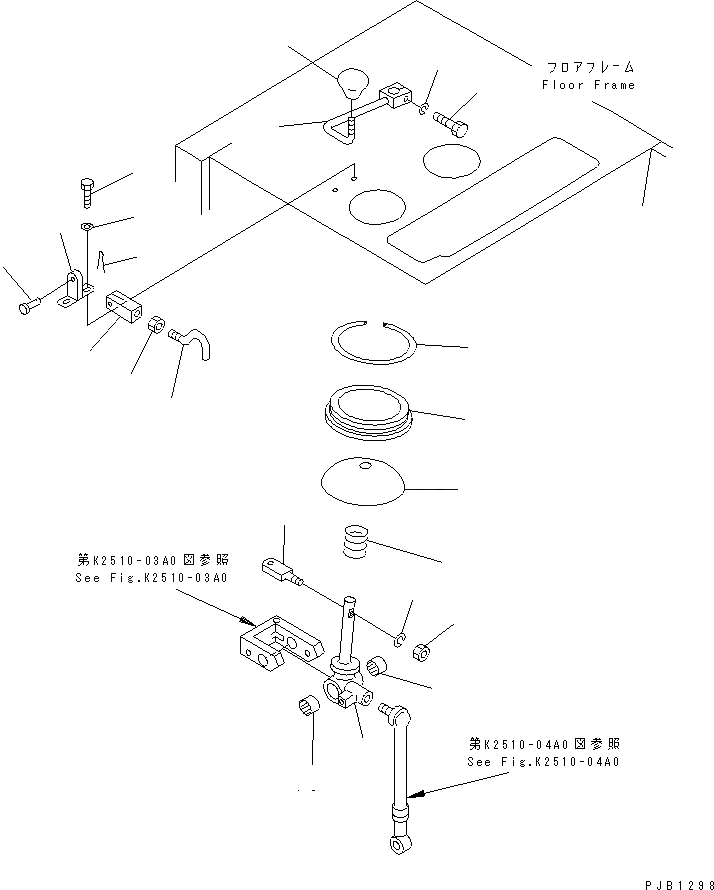 フロアフレーム
Floor Frame

第K2510-03A0図参照
See Fig.K2510-03A0

第K2510-04A0図参照
See Fig.K2510-04A0

PJB1298