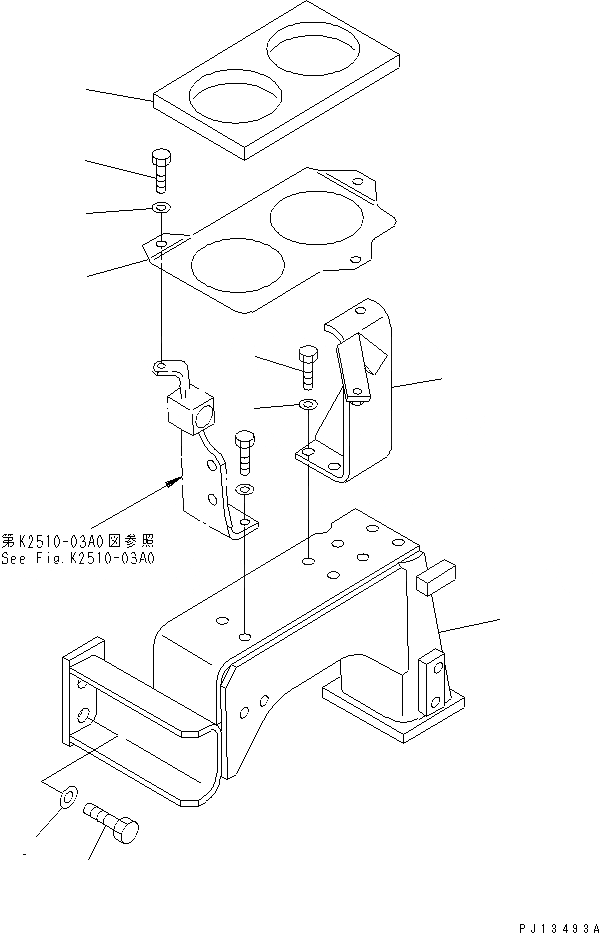 第K2510-03A0図参照
See Fig.K2510-03A0

PJ13493A