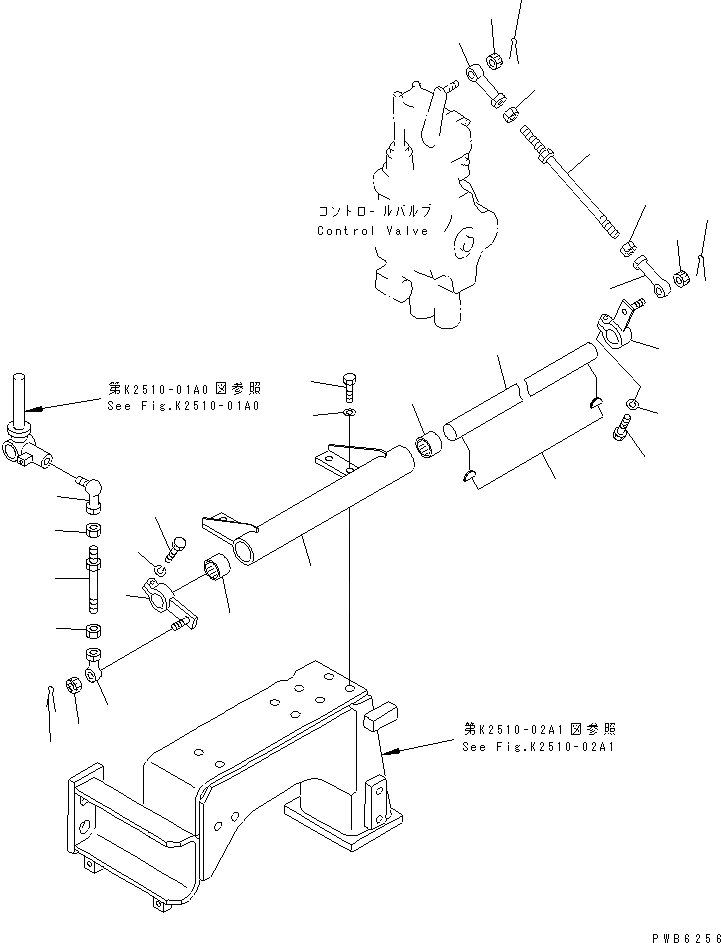 コントロールバルブ
Control Valve

第K2510-01A0図参照
See Fig.K2510-01A0

第K2510-02A1図参照
See Fig.K2510-02A1

PWB6256