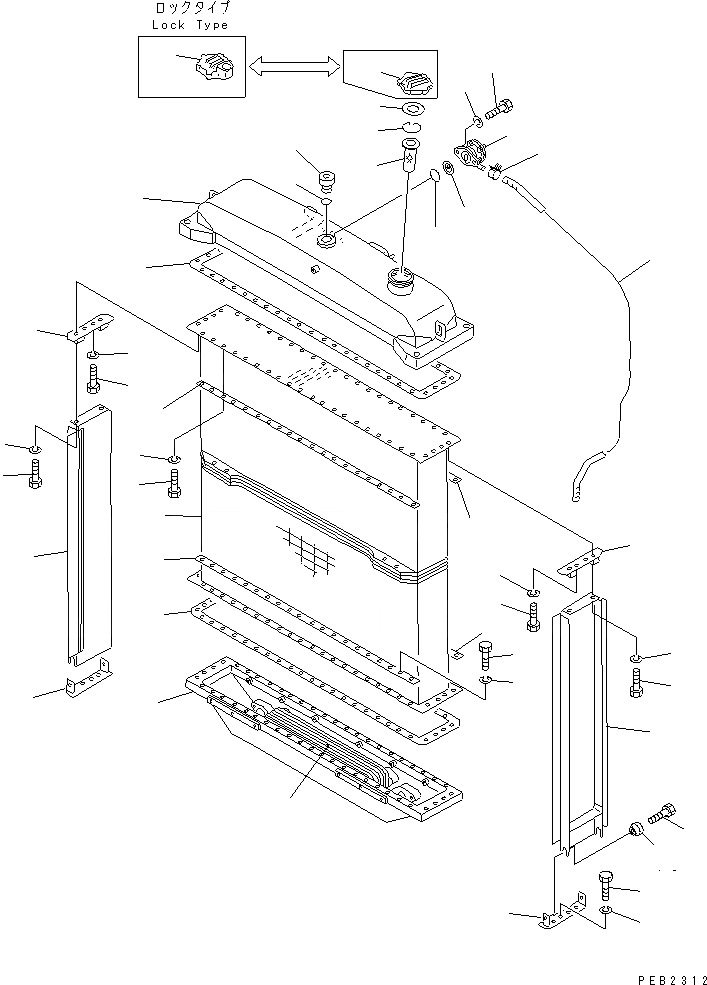 ロックタイプ
Lock Type

PEB2312