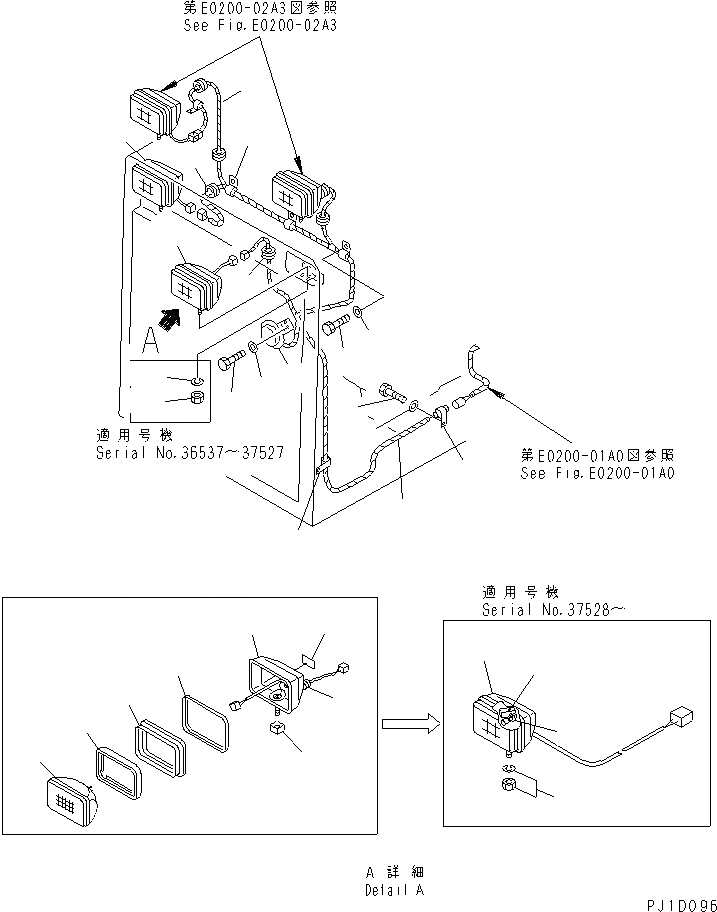 第E0200-02A3図参照
See Fig.E0200-02A3

A

適用号機
Serial No.36537~37527

第E0200-01A0図参照
See Fig.E0200-01A0

適用号機
Serial No.37528~

A 詳細
Detail A

PJ1D096