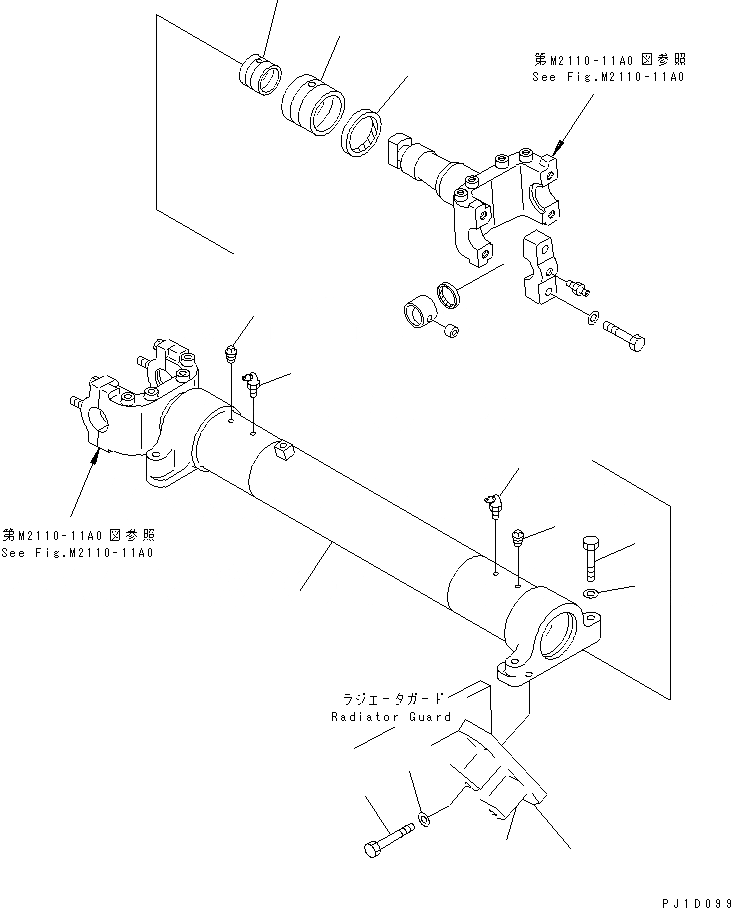 第M2110-11A0図参照
See Fig.M2110-11A0

第M2110-11A0図参照
See Fig.M2110-11A0

ラジエータガード
Radiator Guard

PJ1D099