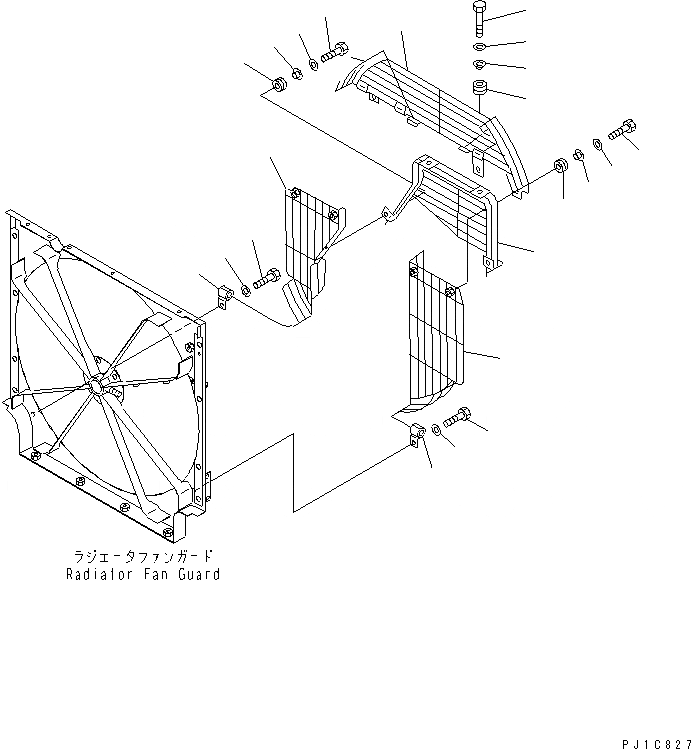 ラジエータファンガード
Radiator Fan Guard

PJ1C827