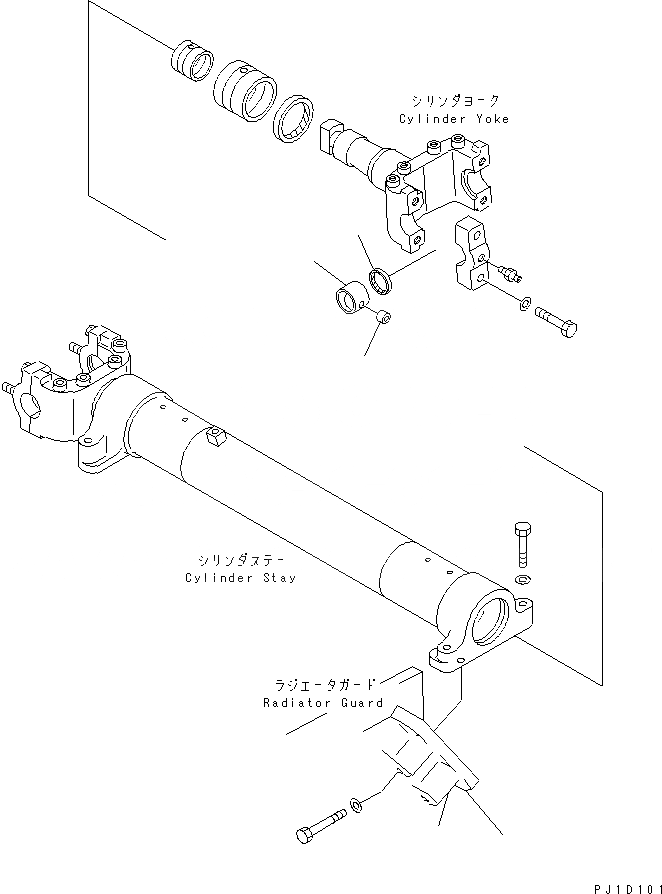 シリンダヨーク
Cylinder Yoke

シリンダステー
Cylinder Stay

ラジエータガード
Radiator Guard

PJ1D101