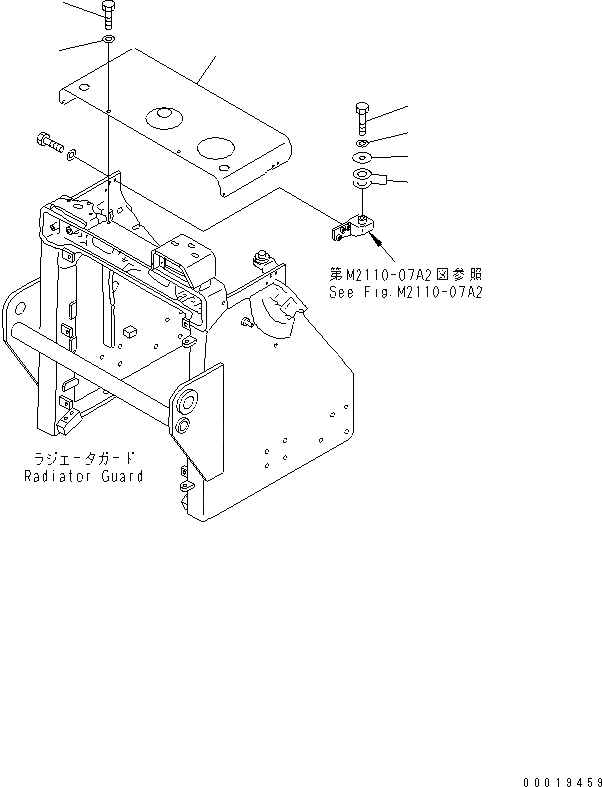 第M2110-07A2図参照
See Fig.M2110-07A2

ラジエータガード
Radiator Guard

00019459