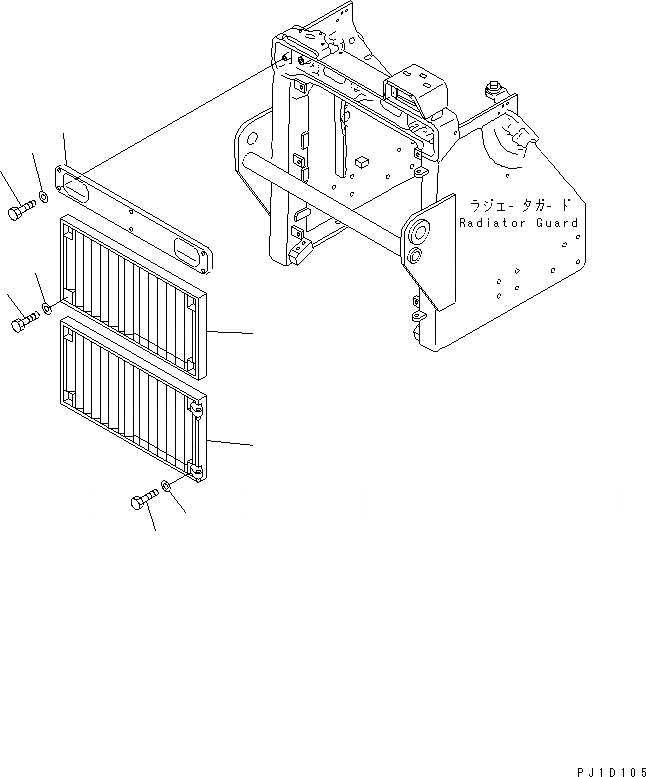 ラジエータガード
Radiator Guard

PJ1D105