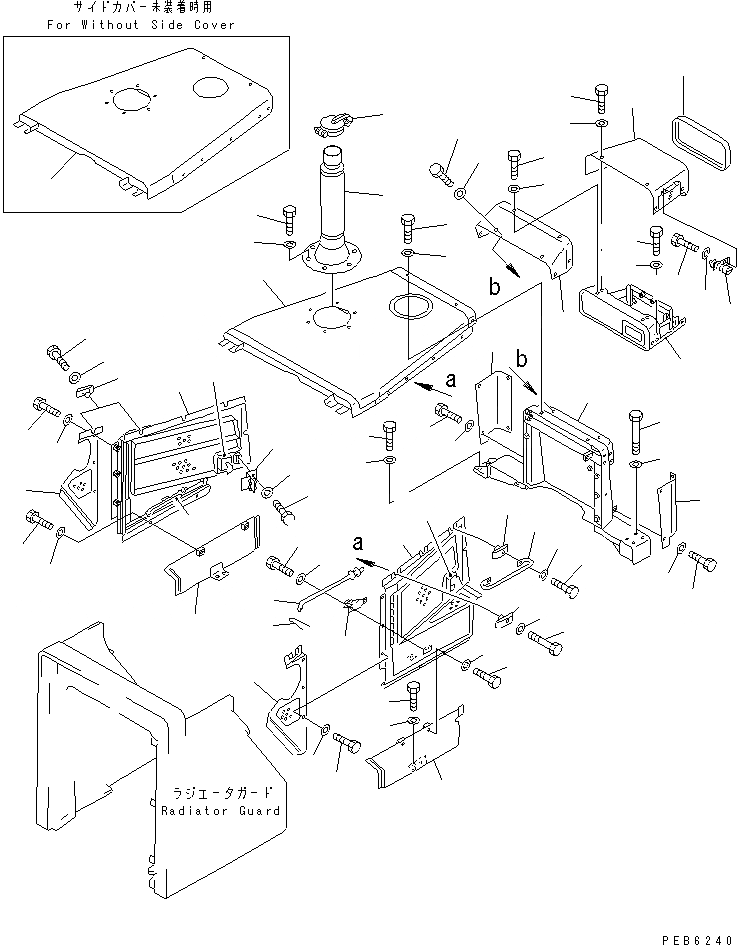 サイドカバー未装着時用
For Without Side Cover

b
b
a
a

ラジエータガード
Radiator Guard

PEB6240