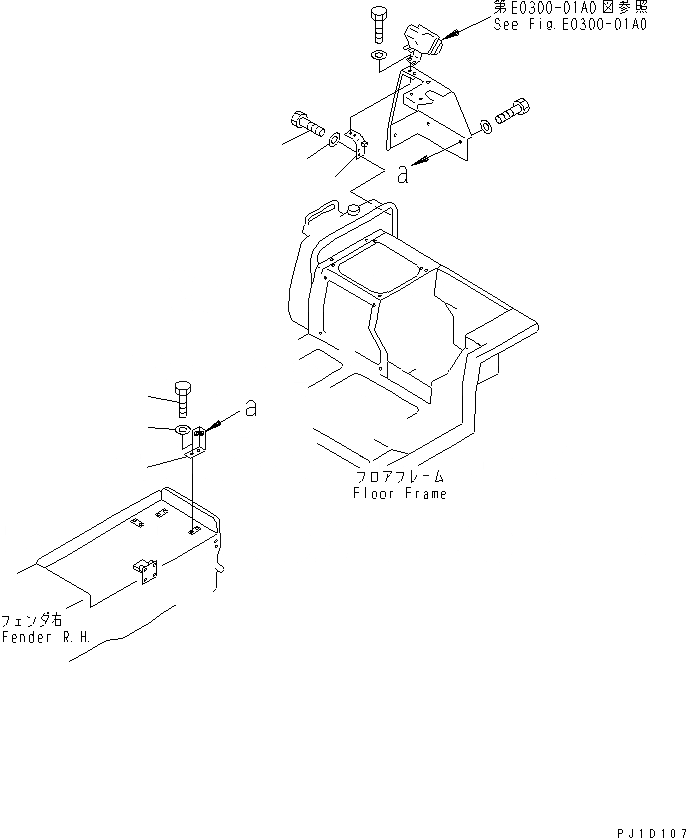 第E0300-01A0図参照
See Fig. E0300-01A0

a

a

フロアフレーム
Floor Frame

フェンダ右
Fender R.H.

PJ1D107