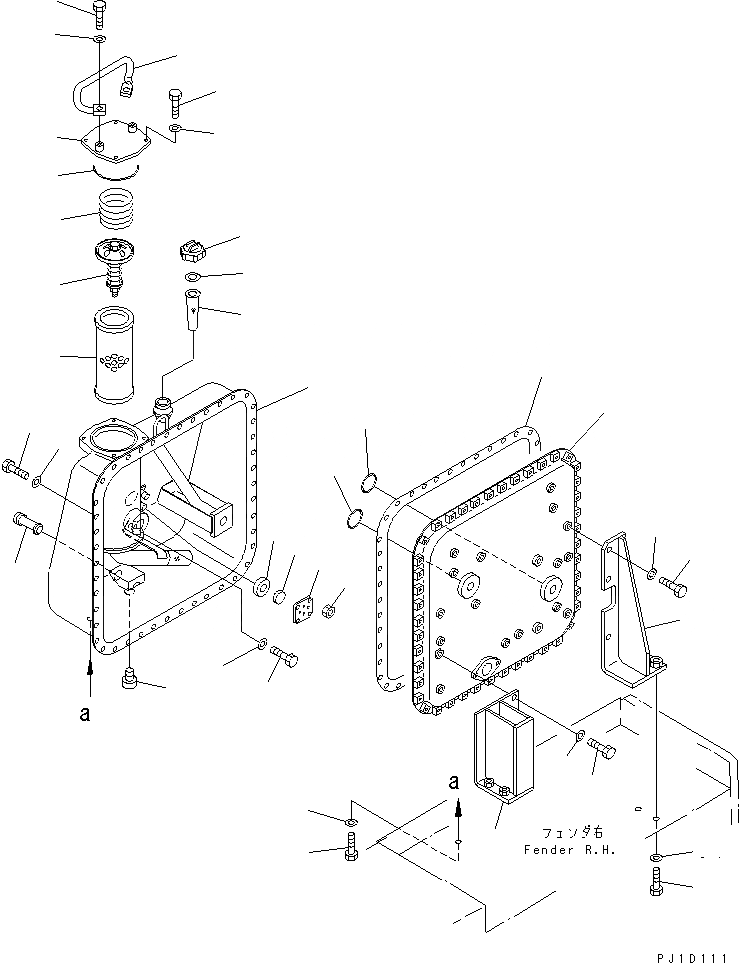 a

a

フェンダ右
Fender R.H.

PJ1D111