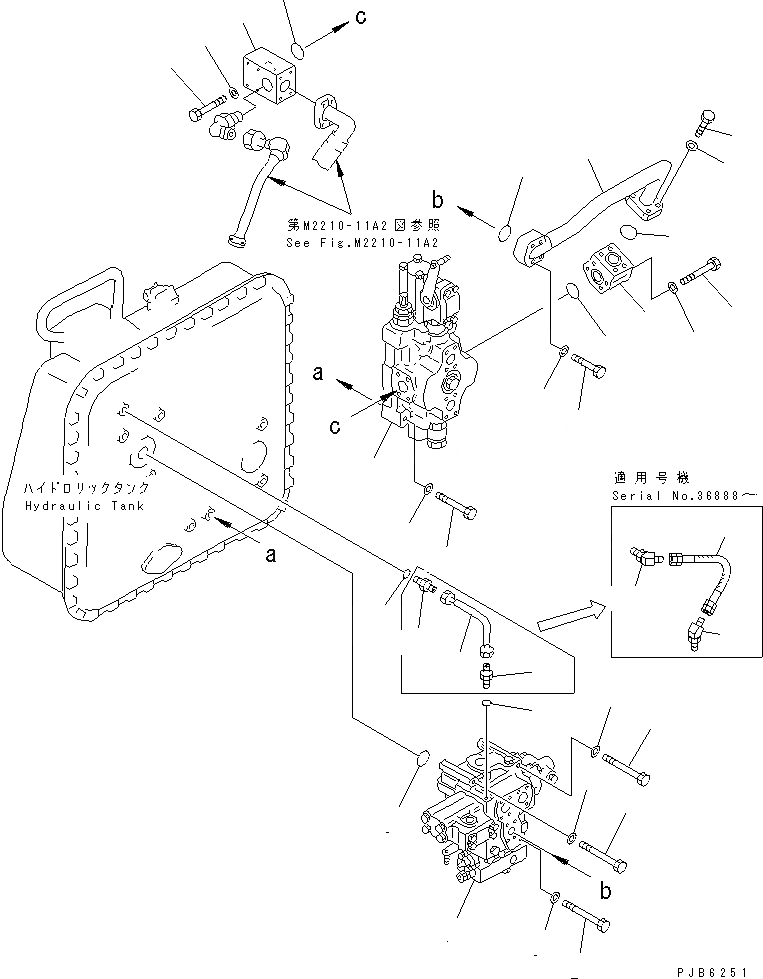 c

第M2210-11A2図参照
See Fig.M2210-11A2

b

a

c

ハイドロリックタンク
Hydraulic Tank

a

適用号機
Serial No.36888～

b

PJB6251