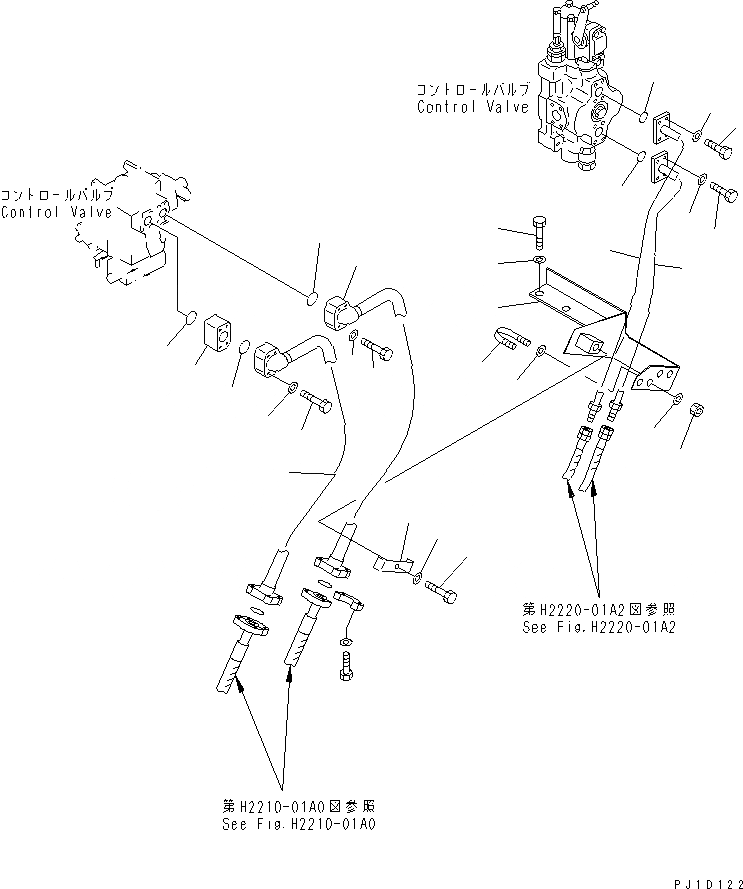 コントロールバルブ
Control Valve

コントロールバルブ
Control Valve

第H2220-01A2図参照
See Fig.H2220-01A2

第H2210-01A0図参照
See Fig.H2210-01A0

PJ1D122