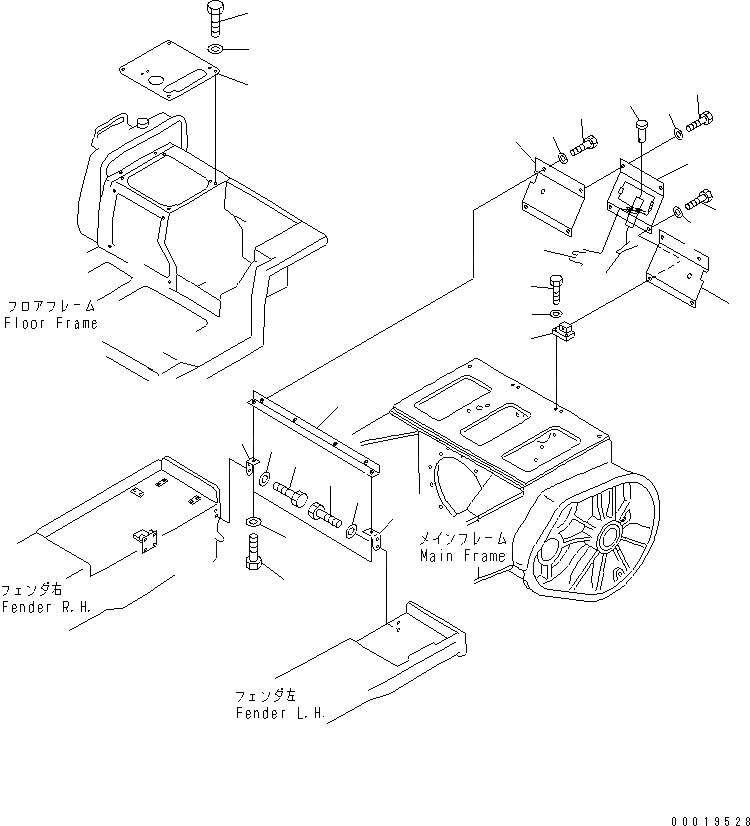 フロアフレーム
Floor Frame

メインフレーム
Main Frame

フェンダ右
Fender R.H.

フェンダ左
Fender L.H.

00019528