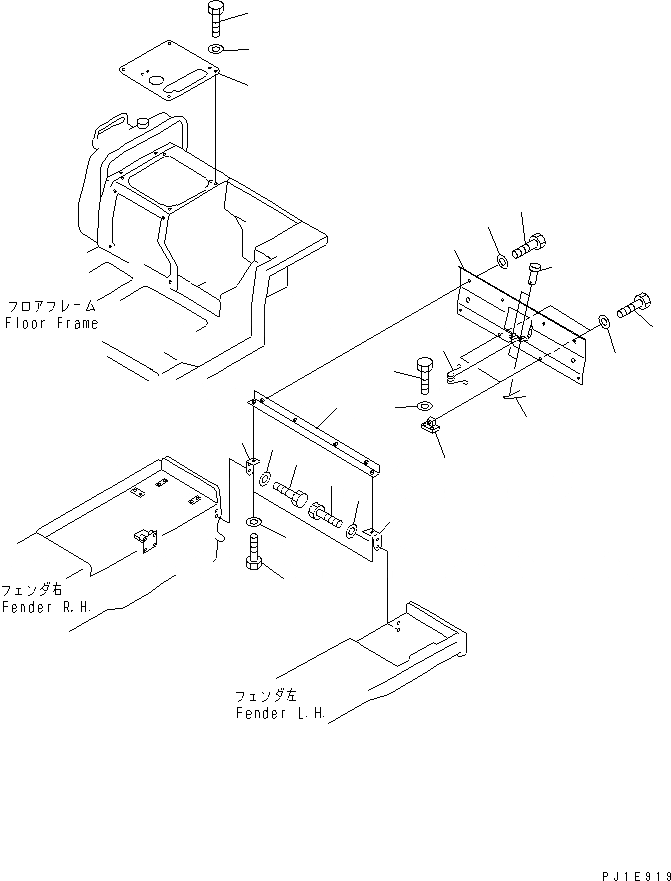 フロアフレーム
Floor Frame

フェンダ右
Fender R.H.

フェンダ左
Fender L.H.

PJ1E919