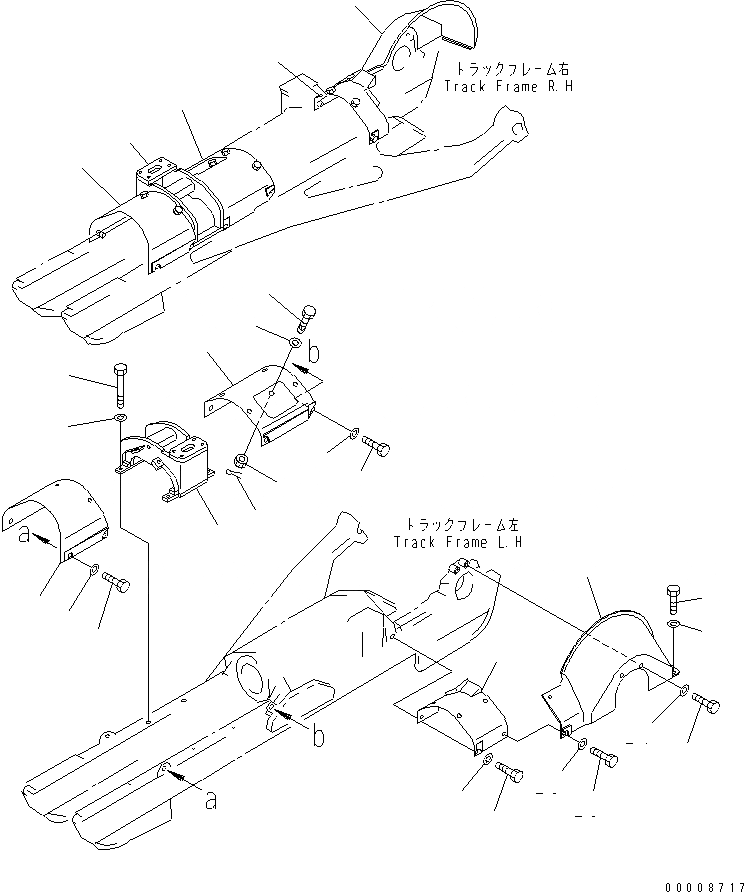 トラックフレーム右
Track Frame R.H

b

a

トラックフレーム左
Track Frame L.H

b

a

00008717