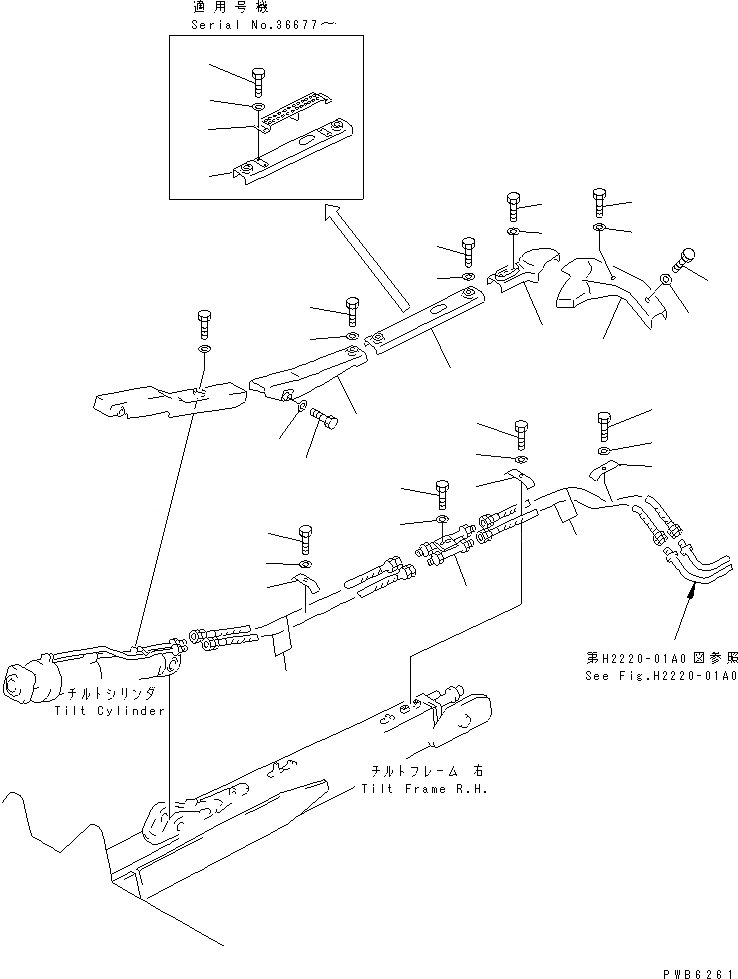 適用号機
Serial No.36677～

第H2220-01A0図参照
See Fig.H2220-01A0

チルトシリンダ
Tilt Cylinder

チルトフレーム 右
Tilt Frame R.H.

PWB6261