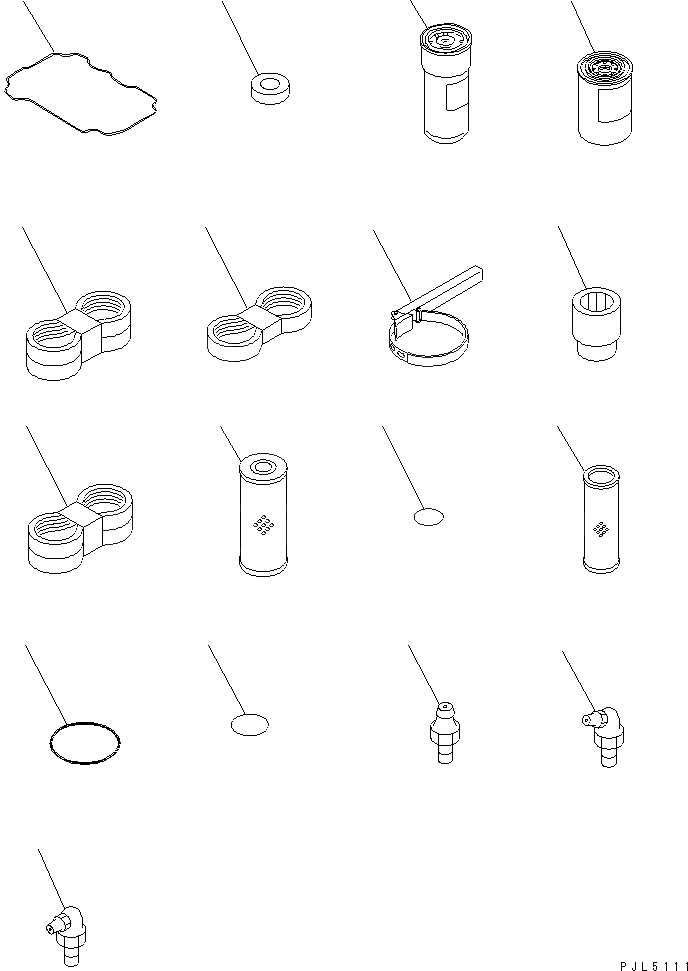 PJL5111