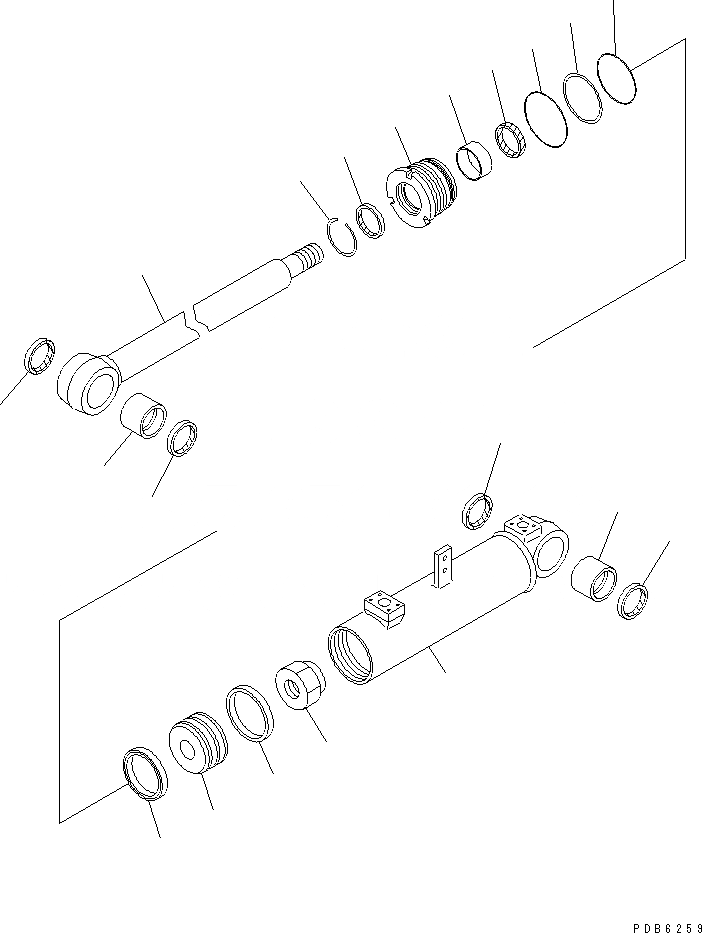 PDB6259