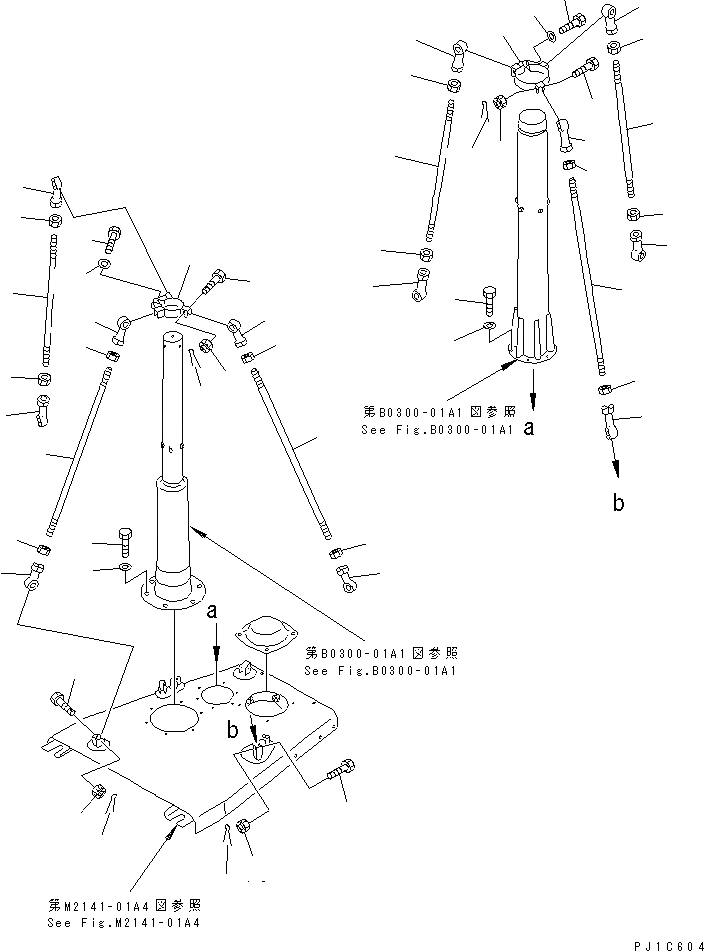 第B0300-01A1図参照
See Fig.B0300-01A1 a

b

a

第B0300-01A1図参照
See Fig.B0300-01A1

b

第M2141-01A4図参照
See Fig.M2141-01A4

PJ1C604