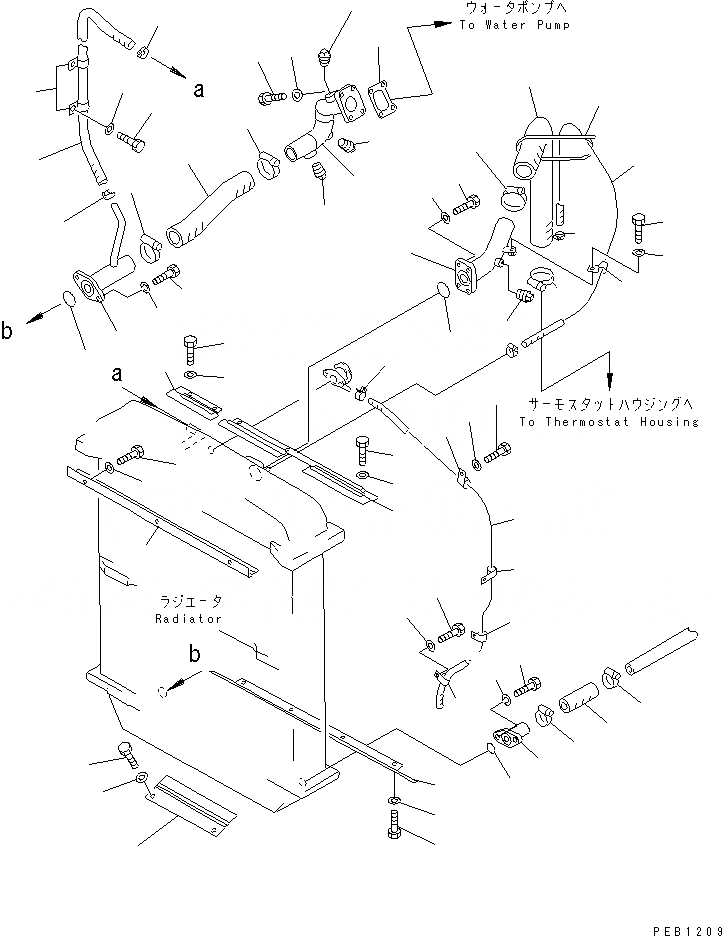 ウォータポンプへ
To Water Pump

a

b

a

サーモスタットハウジングへ
To Thermostat Housing

ラジエータ
Radiator

b

PEB1209