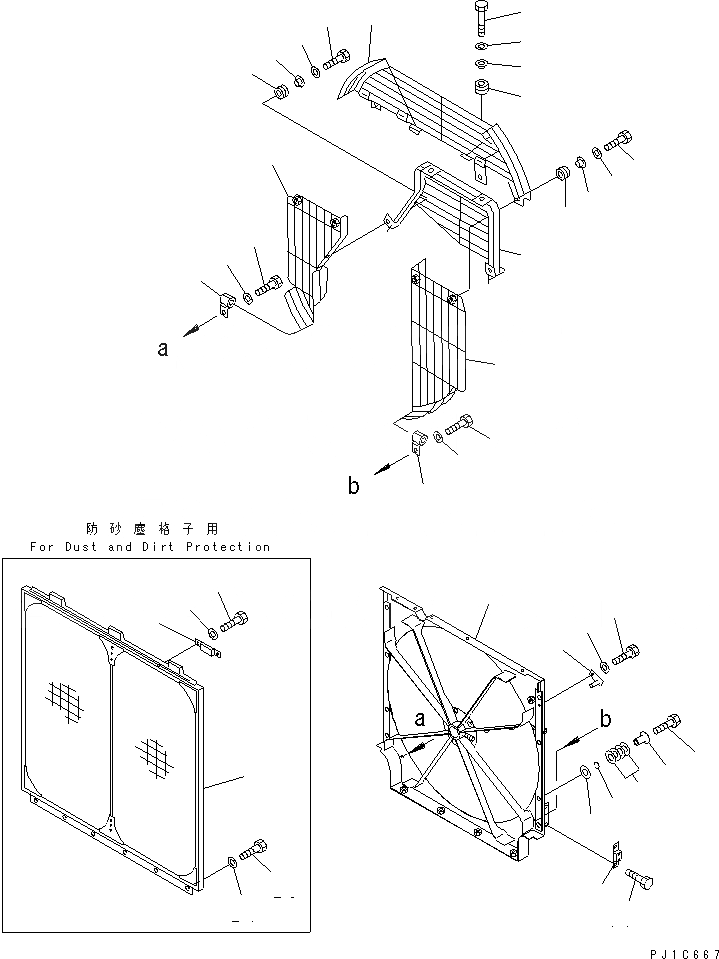 a

b

防砂塵格子用
For Dust and Dirt Protection

a

b

PJ1C667