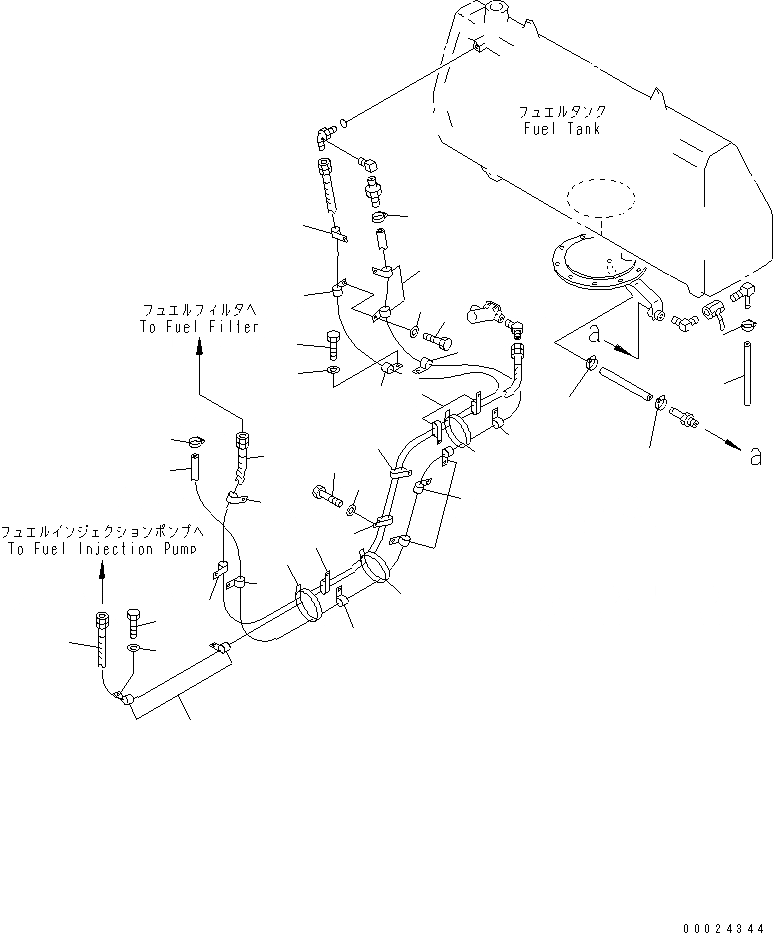 フュエルタンク
Fuel Tank

フュエルフィルタへ
To Fuel Filter

a

a

フュエルインジェクションポンプへ
To Fuel Injection Pump

00024344