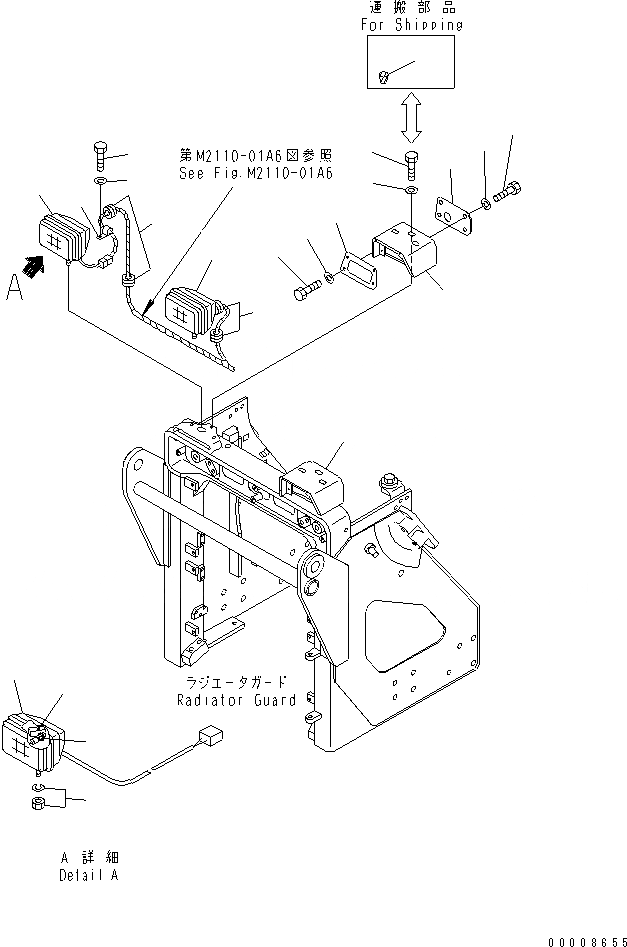 運搬部品
For Shipping

第M2110-01A6図参照
See Fig.M2110-01A6

A

ラジエータガード
Radiator Guard

A 詳細
Detail A

00008655