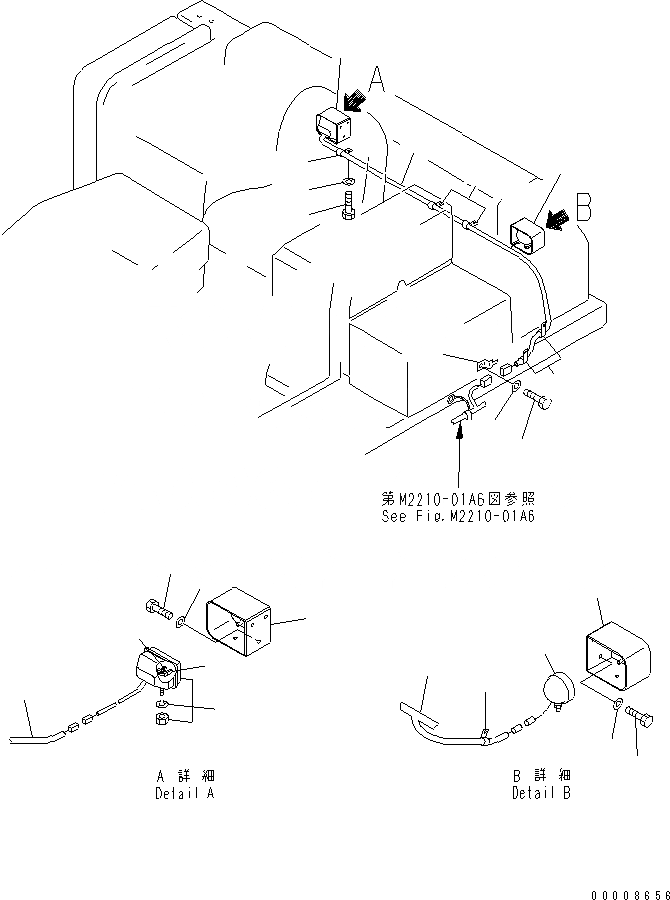 A

B

第M2210-01A6図参照
See Fig.M2210-01A6

A 詳 細
Detail A

B 詳 細
Detail B

00008656