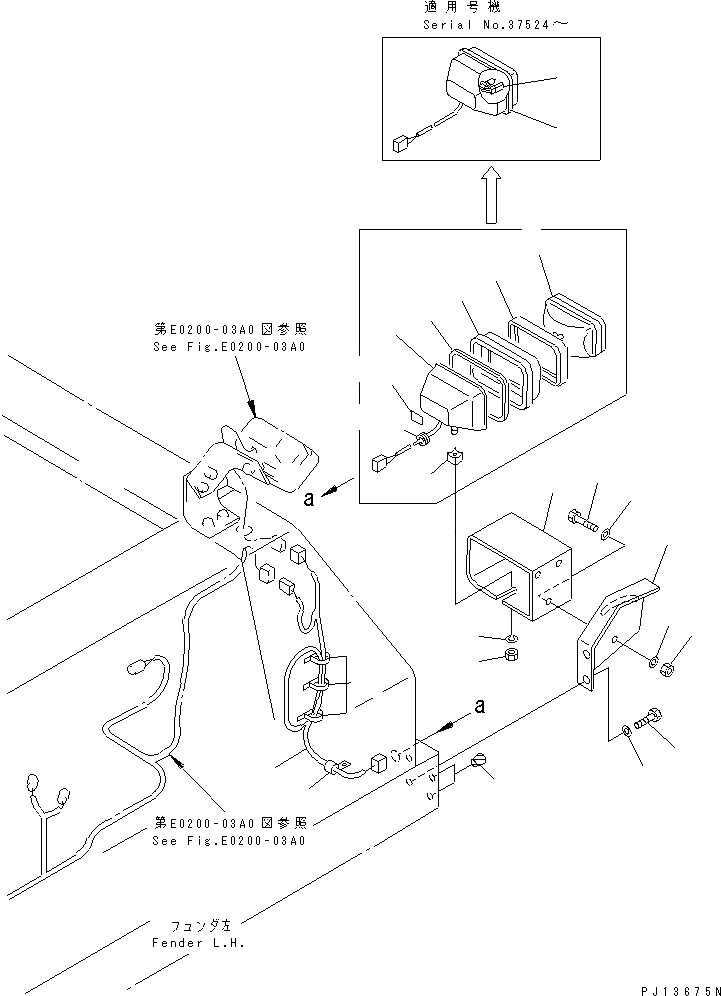 適用号機
Serial No.37524～

第E0200-03A0図参照
See Fig.E0200-03A0

a

a

第E0200-03A0図参照
See Fig.E0200-03A0

フェンダ左
Fender L.H.

PJ13675N