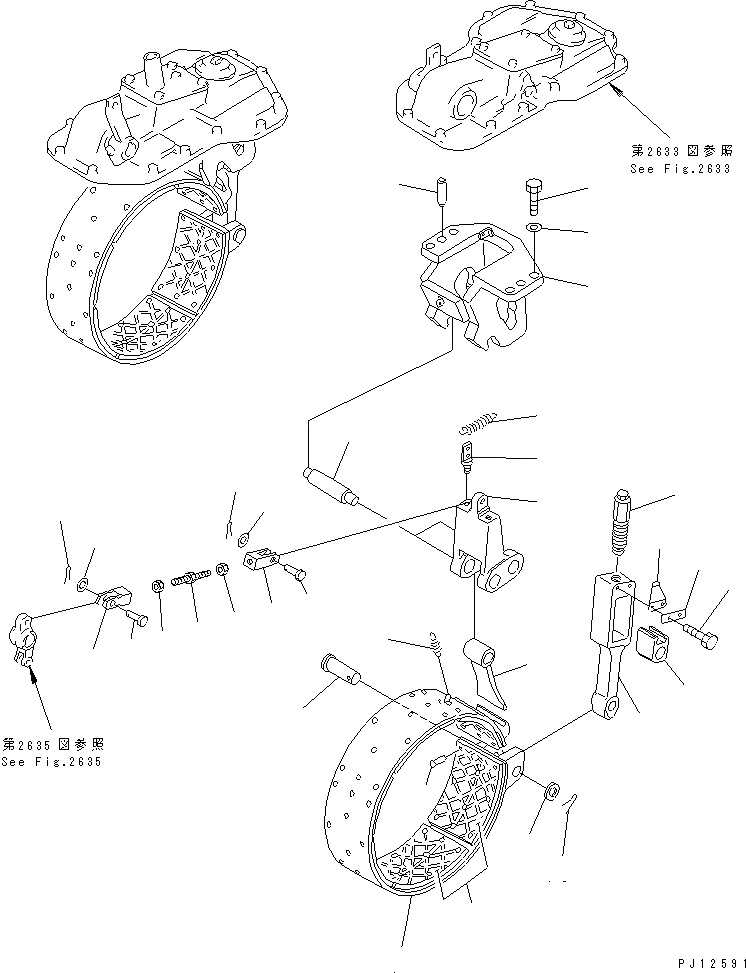 第2633図参照
See Fig.2633

第2635図参照
See Fig.2635

PJ12591