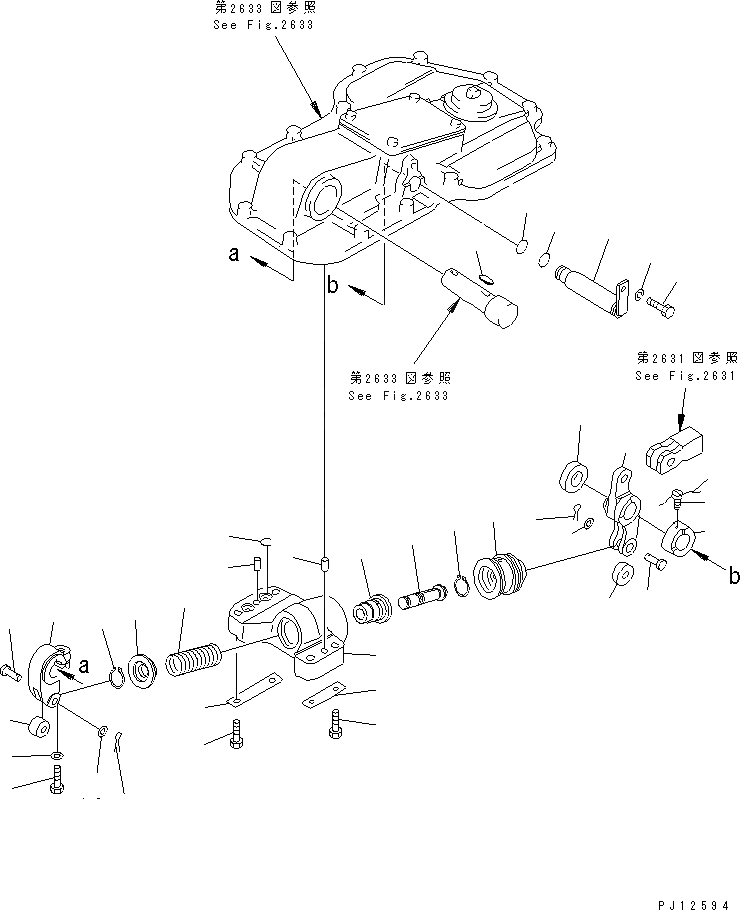 第2633図参照
See Fig.2633

a

b

第2633図参照
See Fig.2633

第2631図参照
See Fig.2631

b

a

PJ12594