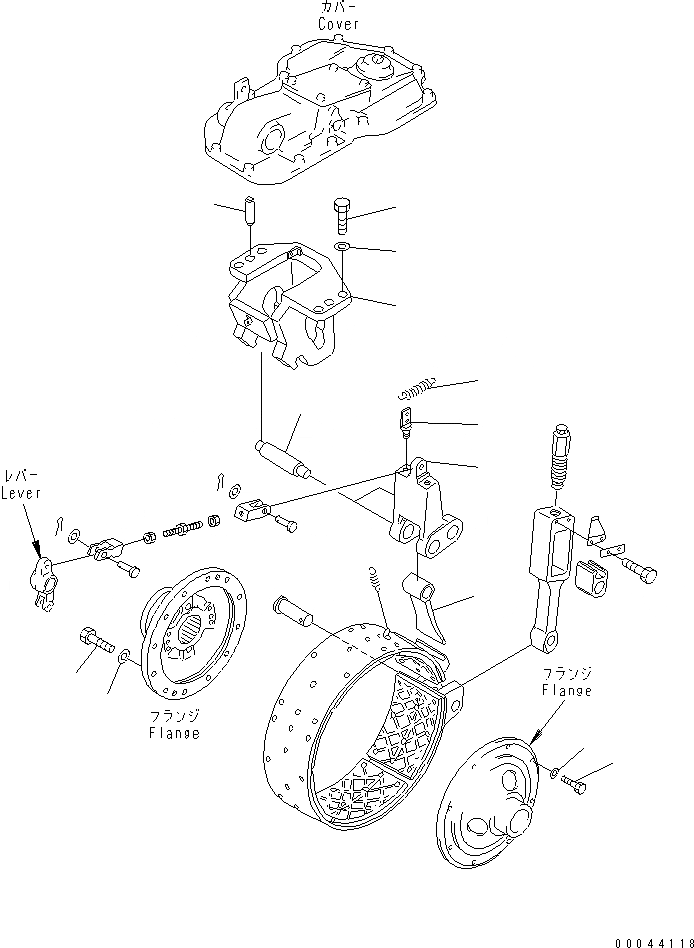 カバー
Cover

レバー
Lever

フランジ
Flange

フランジ
Flange

00044118