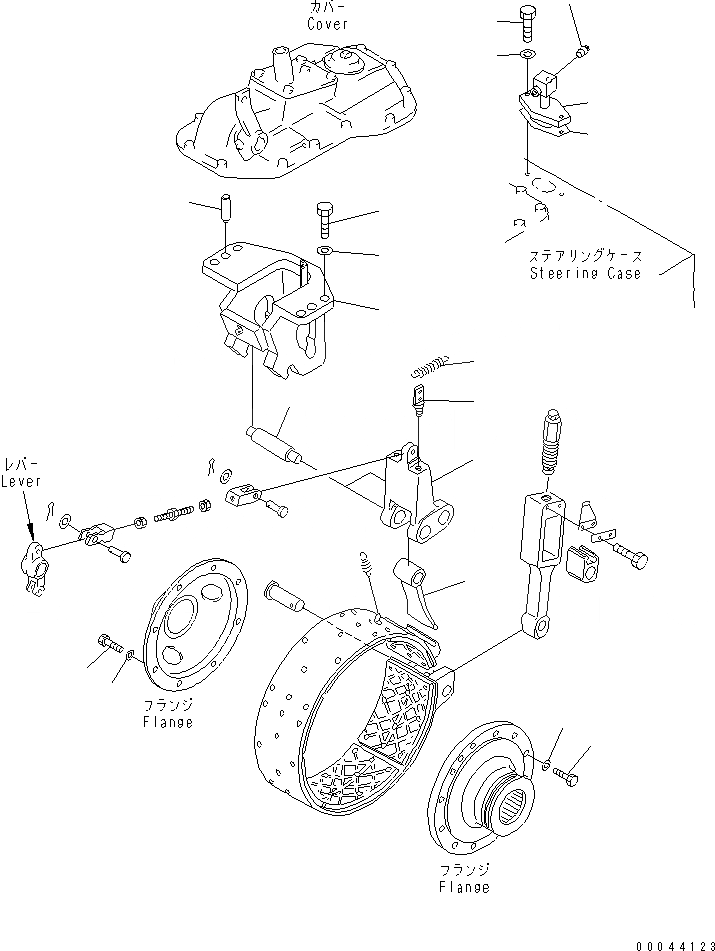 カバー
Cover

ステアリングケース
Steering Case

レバー
Lever

フランジ
Flange

フランジ
Flange

00044123