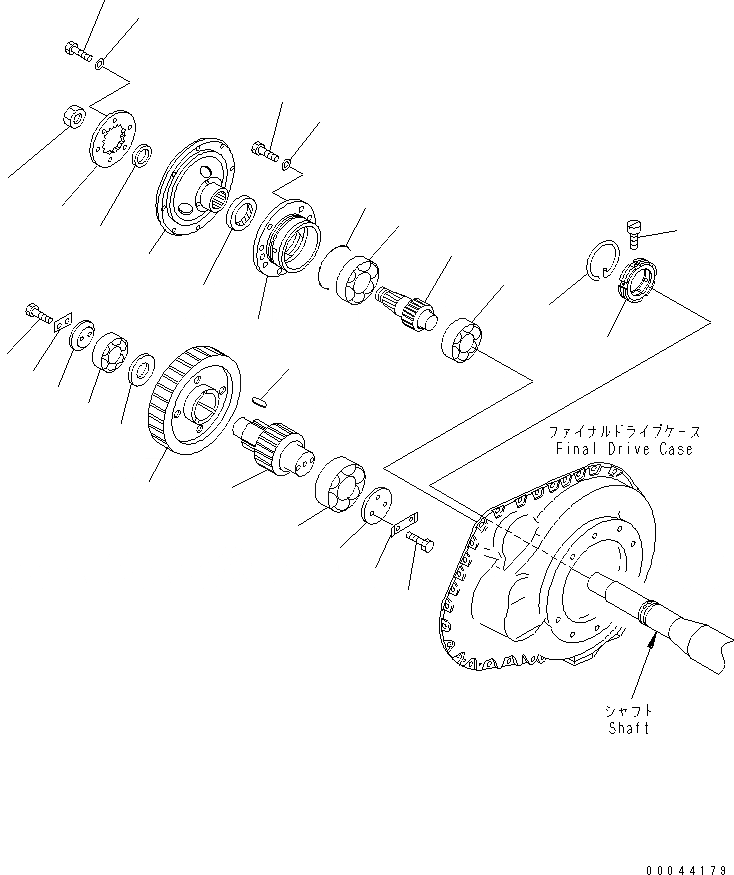 ファイナルドライブケース
Final Drive Case

シャフト
Shaft

00044179