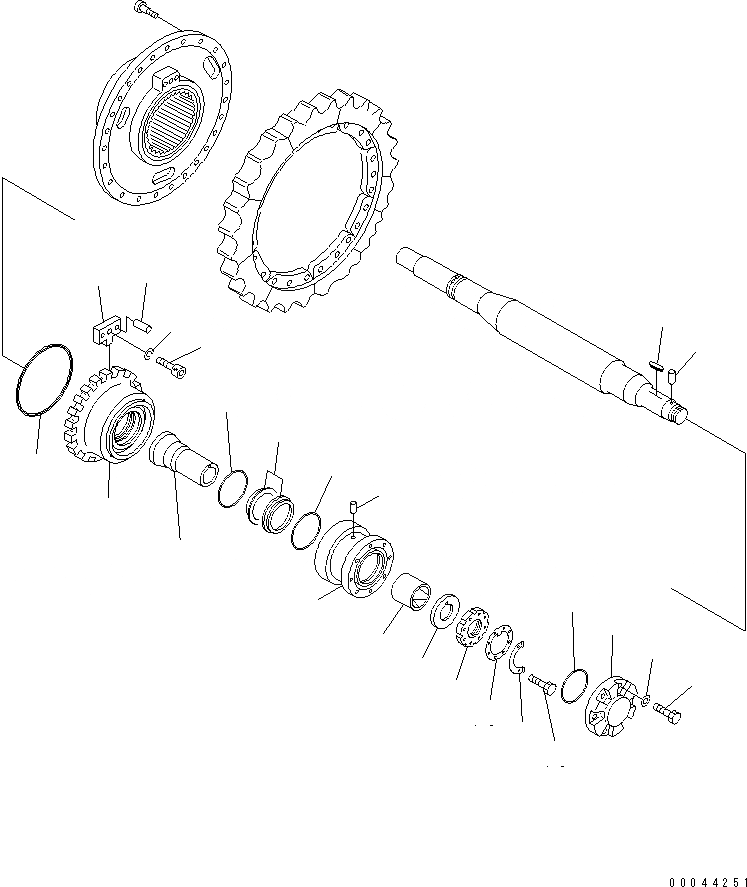 00044251