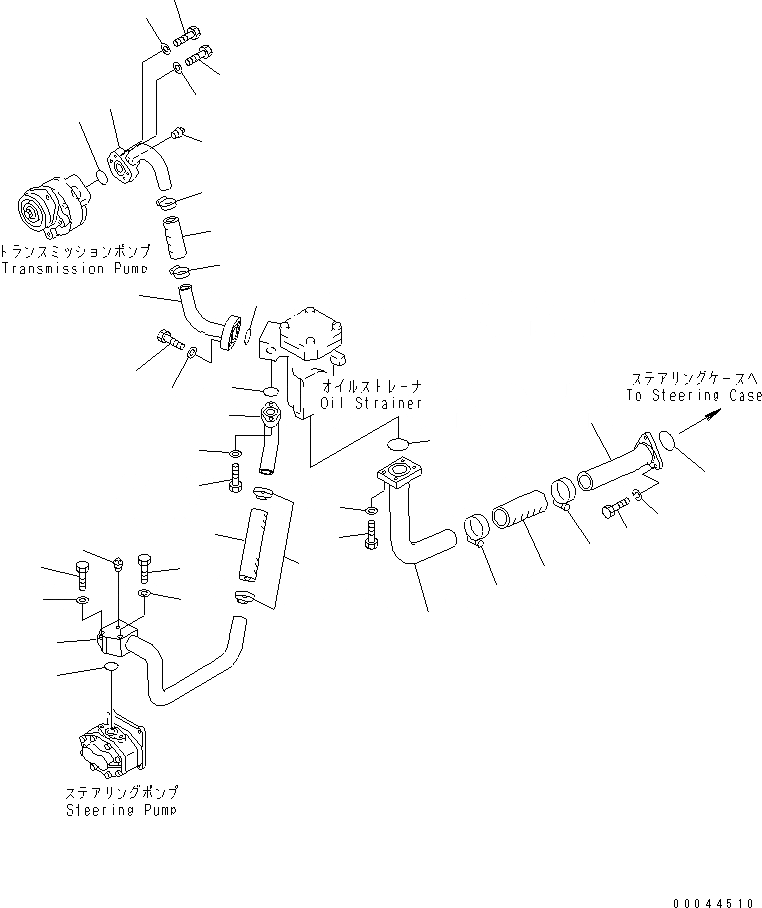 トランスミッションポンプ
Transmission Pump

オイルストレーナ
Oil Strainer

ステアリングケースへ
To Steering Case

ステアリングポンプ
Steering Pump

00044510