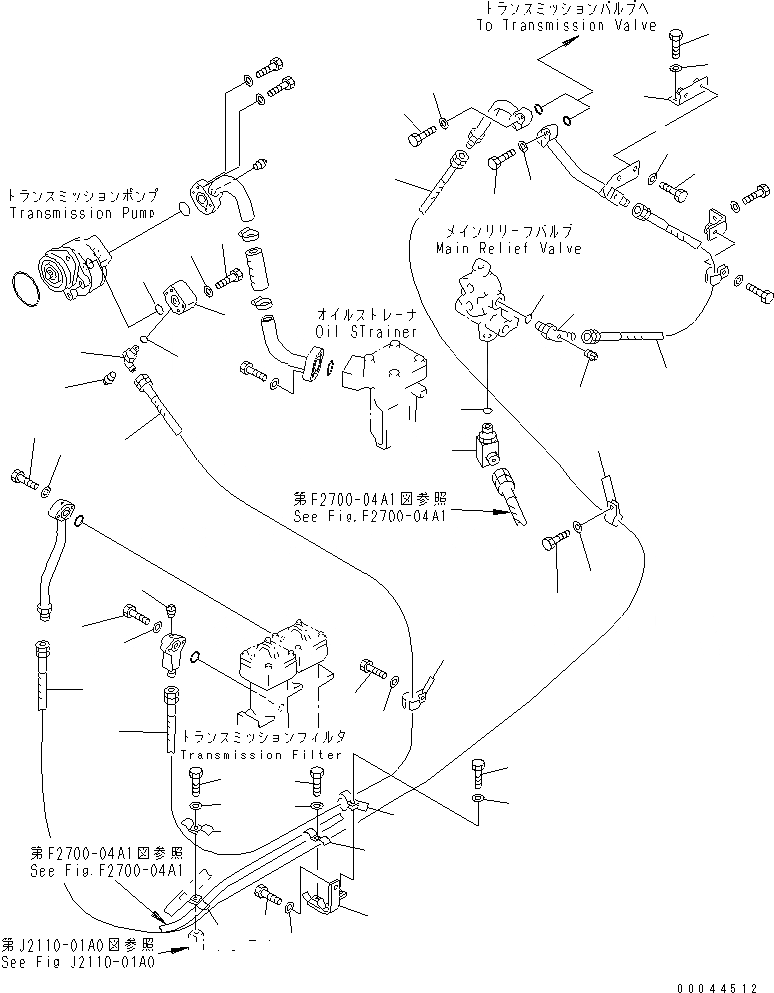 トランスミッションバルブへ
To Transmission Valve

トランスミッションポンプ
Transmission Pump

メインリリーフバルブ
Main Relief Valve

オイルストレーナ
Oil STrainer

第F2700-04A1図参照
See Fig.F2700-04A1

トランスミッションフィルタ
Transmission Filter

第F2700-04A1図参照
See Fig.F2700-04A1

第J2110-01A0図参照
See Fig J2110-01A0

00044512