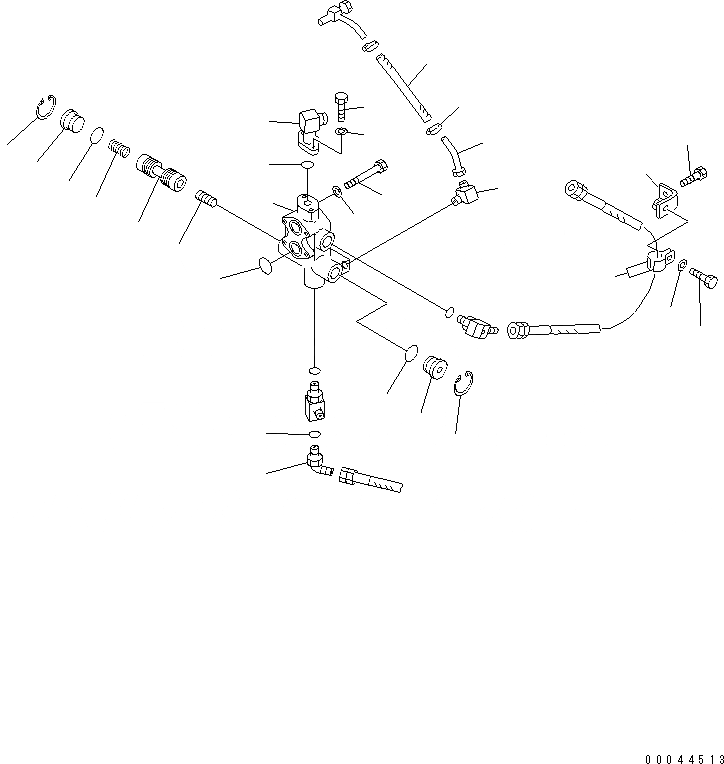 00044513