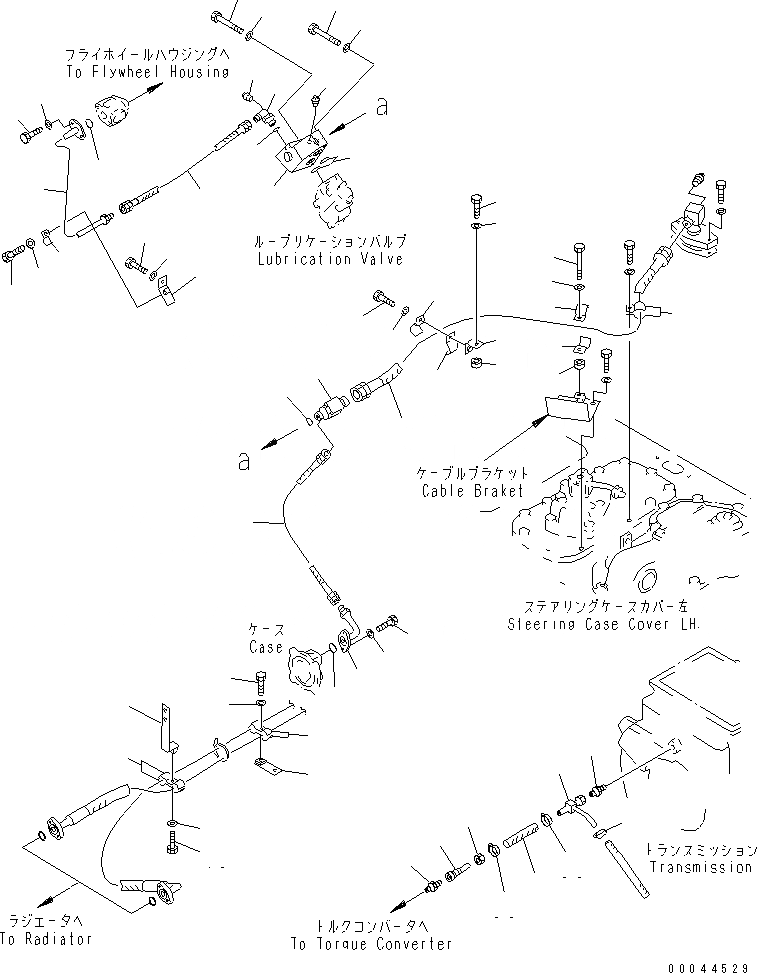 フライホイールハウジングへ
To Flywheel Housing

a

ルーブリケーションバルブ
Lubrication Valve

a

ケーブルブラケット
Cable Braket

ステアリングケースカバー左
Steering Case Cover LH.

ケース
Case

トランスミッション
Transmission

ラジエータへ
To Radiator

トルクコンバータへ
To Torque Converter

00044529