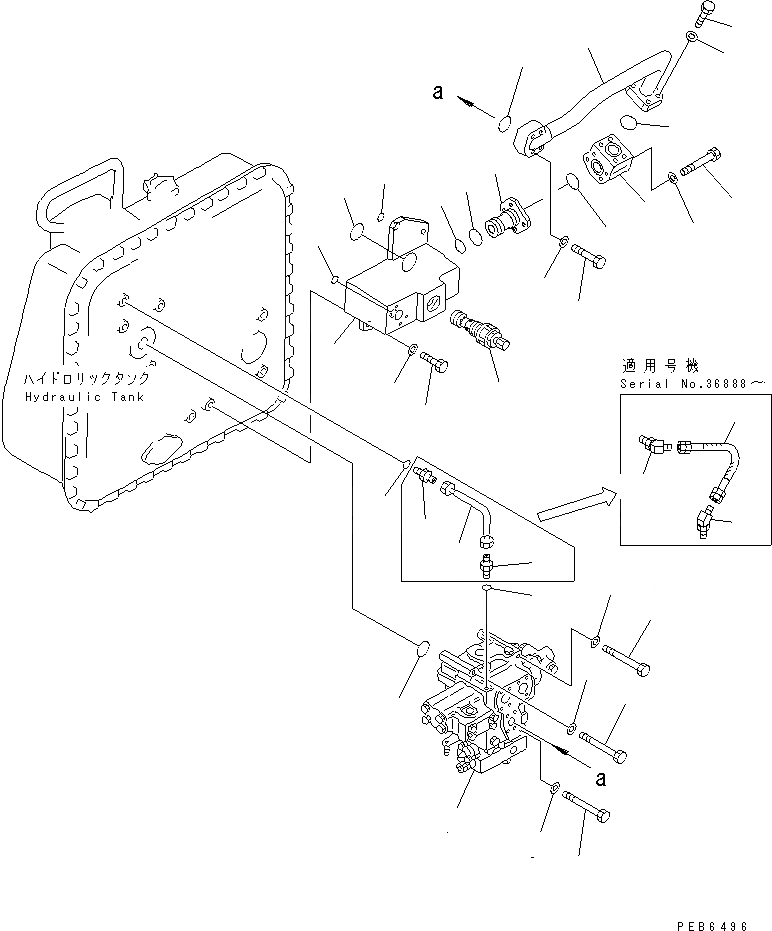 a

ハイドロリックタンク
Hydraulic Tank

適用号機
Serial No.36888～

a

PEB6496