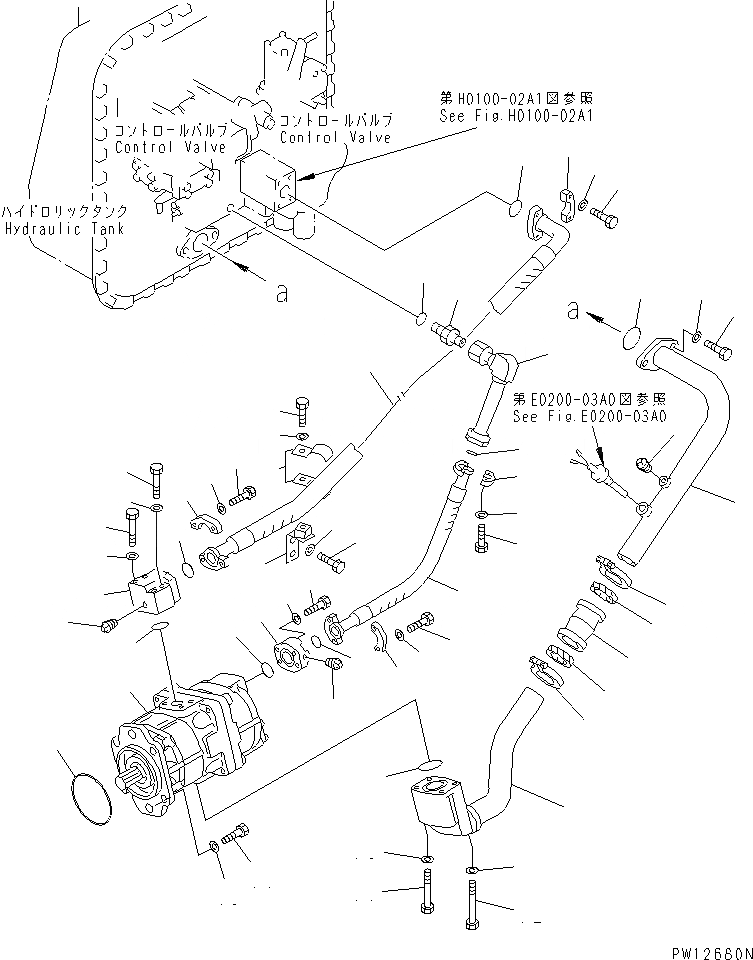 第H0100-02A1図参照
See Fig.H0100-02A1

コントロールバルブ
Control Valve

コントロールバルブ
Control Valve

ハイドロリックタンク
Hydraulic Tank

a

a

第E0200-03A0図参照
See Fig.E0200-03A0

PW12680N