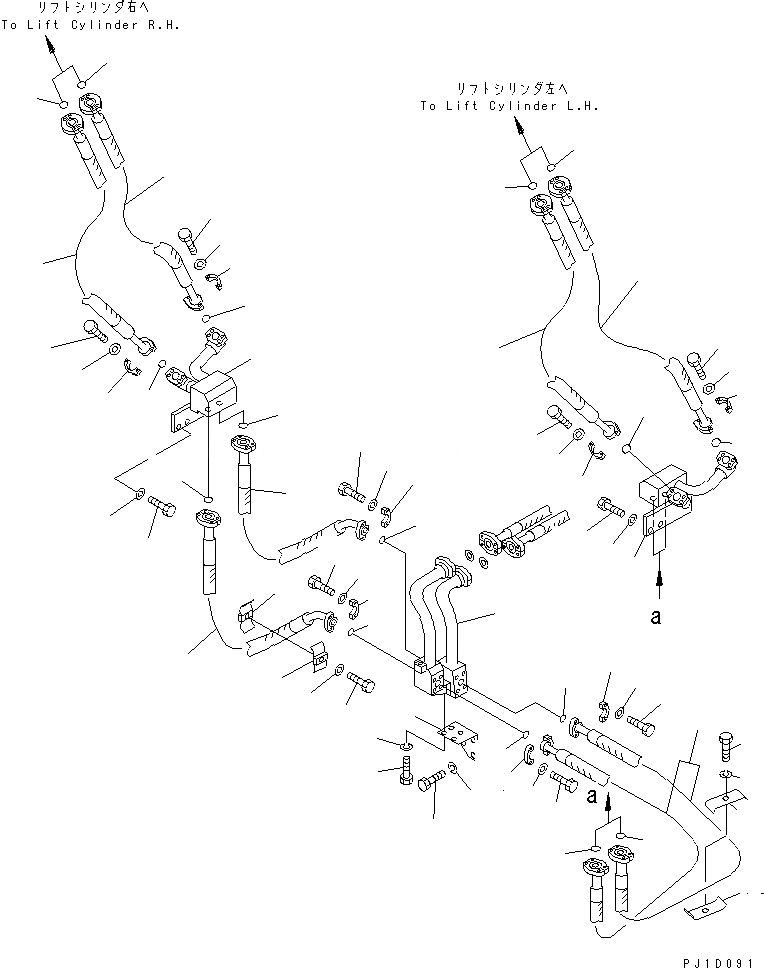 リフトシリンダ右へ
To Lift Cylinder R.H.

リフトシリンダ左へ
To Lift Cylinder L.H.

a

a

PJ1D091