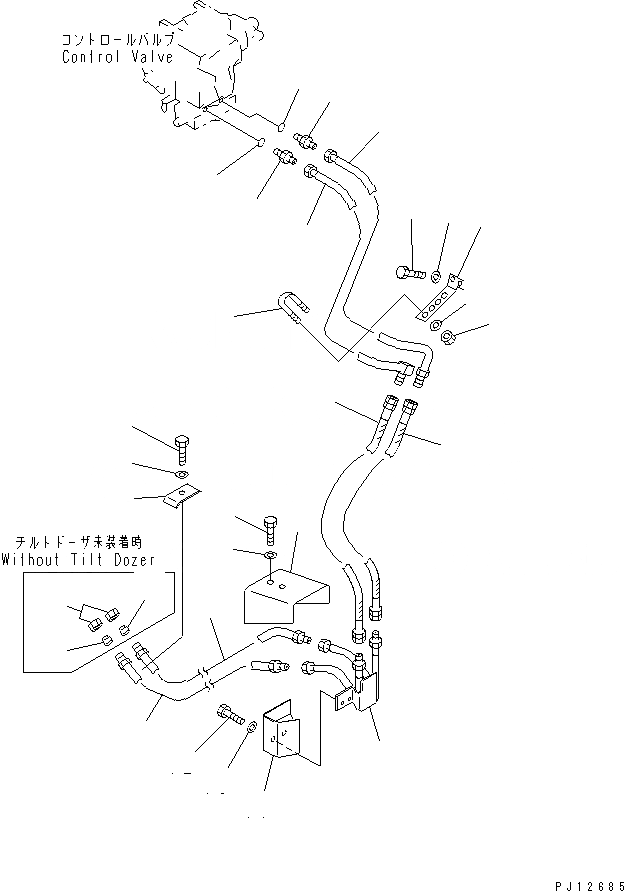 コントロールバルブ
Control Valve

チルトドーザ未装着時
Without Tilt Dozer

PJ12685