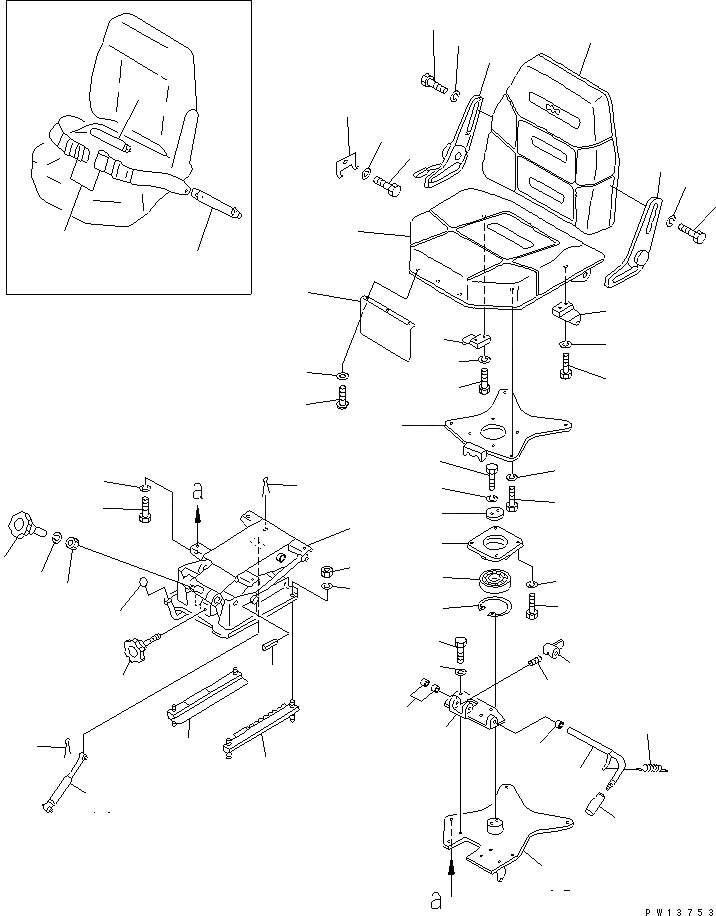 a

a

PW13753